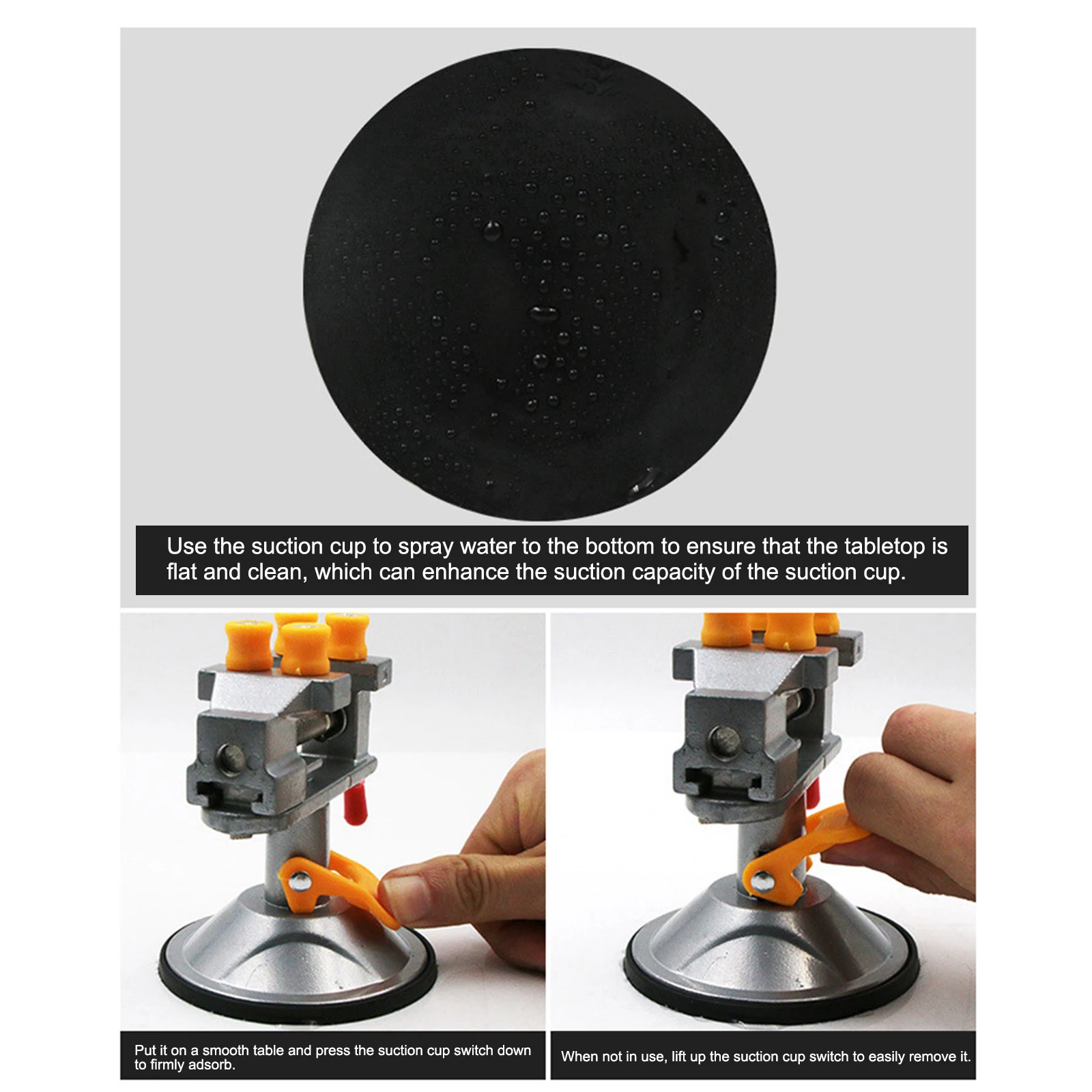 Use the suction cup to spray water to the bottom to ensure that the tabletop is flat and clean, which can enhance the suction capacity of the suction cup.

Put it on a smooth table and press the suction cup switch down to firmly adsorb.

When not in use, lift up the suction cup switch to easily remove it.