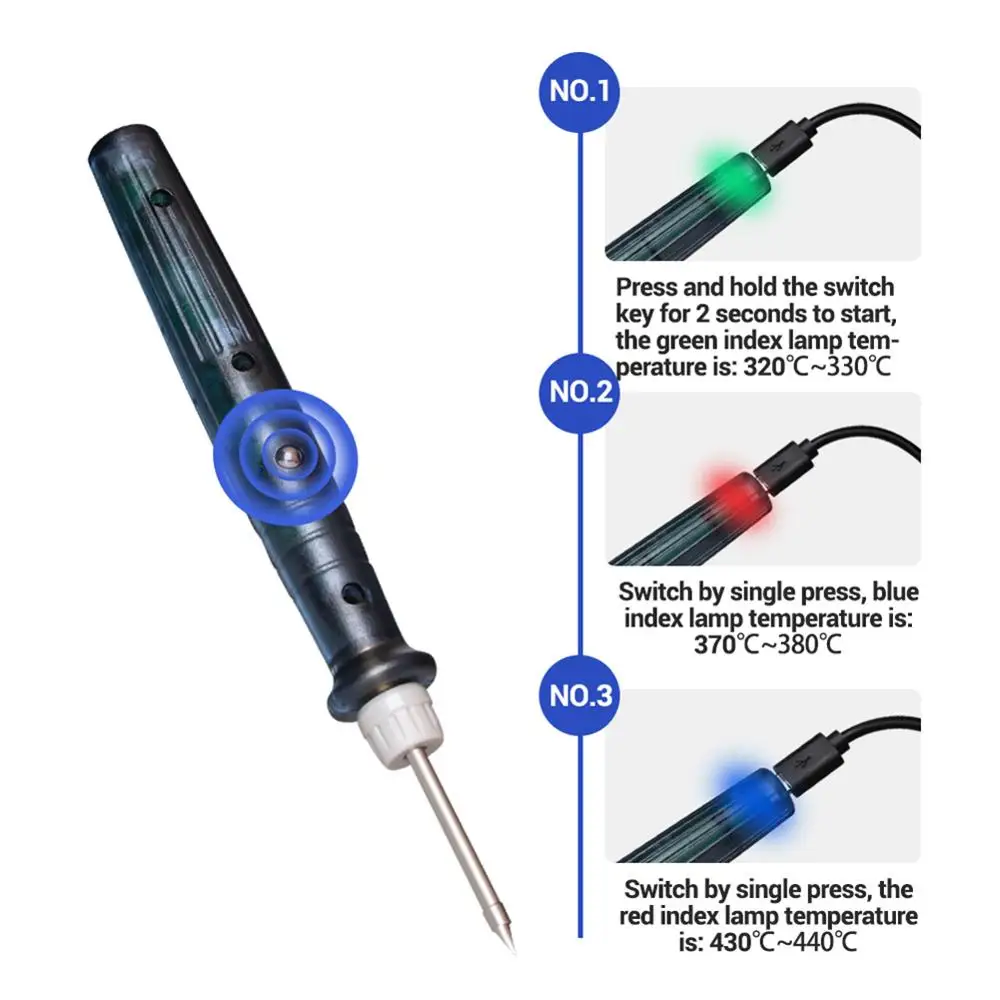 NO.1

Press and hold the switch key for 2 seconds to start, the green index lamp temperature is: 320℃~330℃

NO.2

Switch by single press, blue index lamp temperature is: 370℃~380℃

NO.3

Switch by single press, the red index lamp temperature is: 430℃~440℃