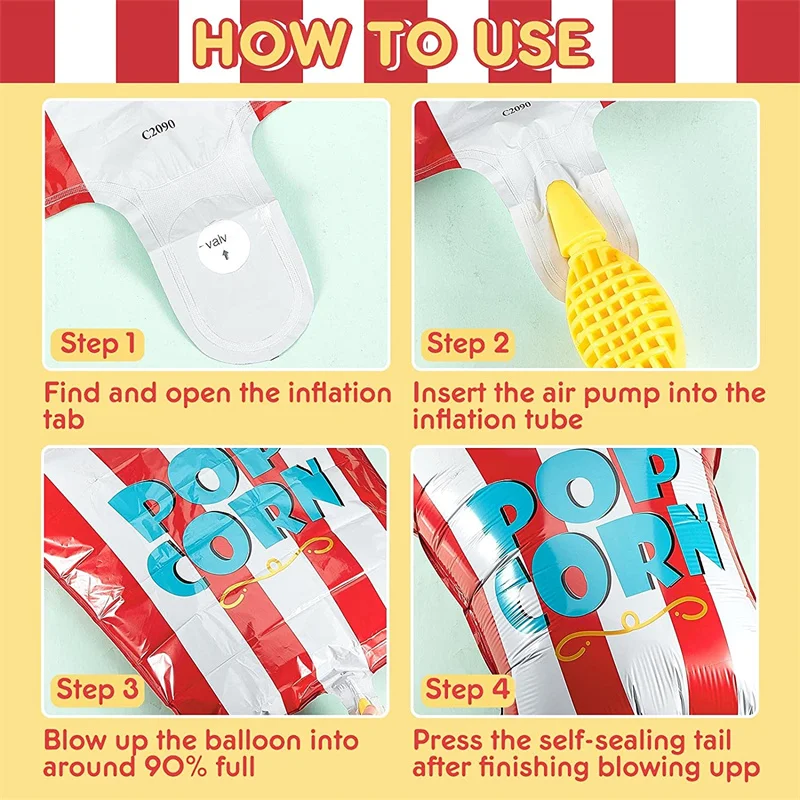 HOW TO USE

C2090

valv

Step 1

Find and open the inflation tab

C2090

Step 2

Insert the air pump into the inflation tube

POP CORN

Step 3

Blow up the balloon into around 90% full

POP CORN

Step 4

Press the self-sealing tail after finishing blowing upp