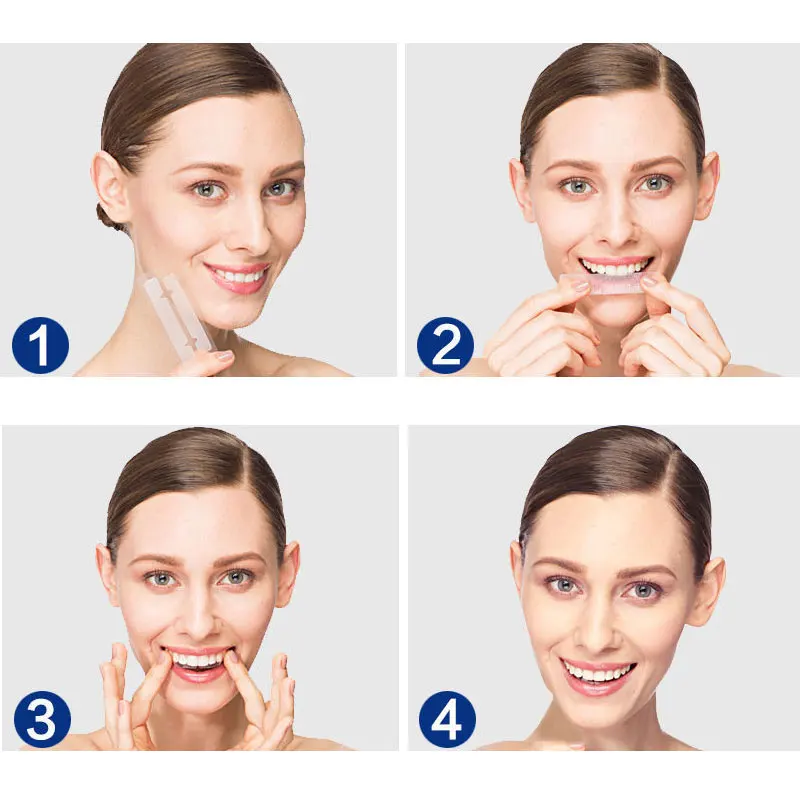 1

2

3

4