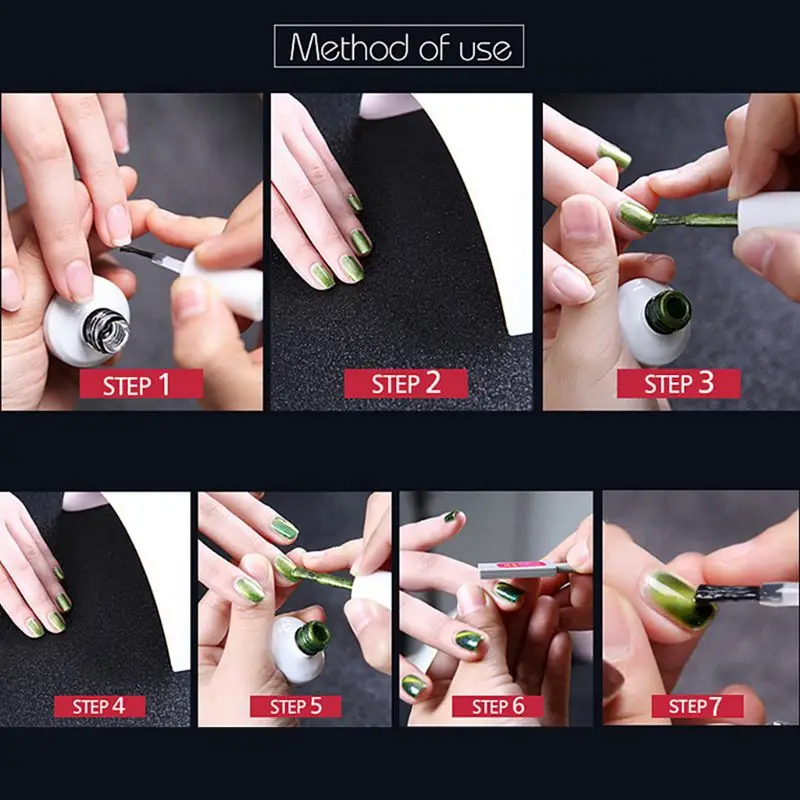 Method of use

STEP 1

STEP 2

STEP 3

STEP 4

STEP 5

STEP 6

STEP 7