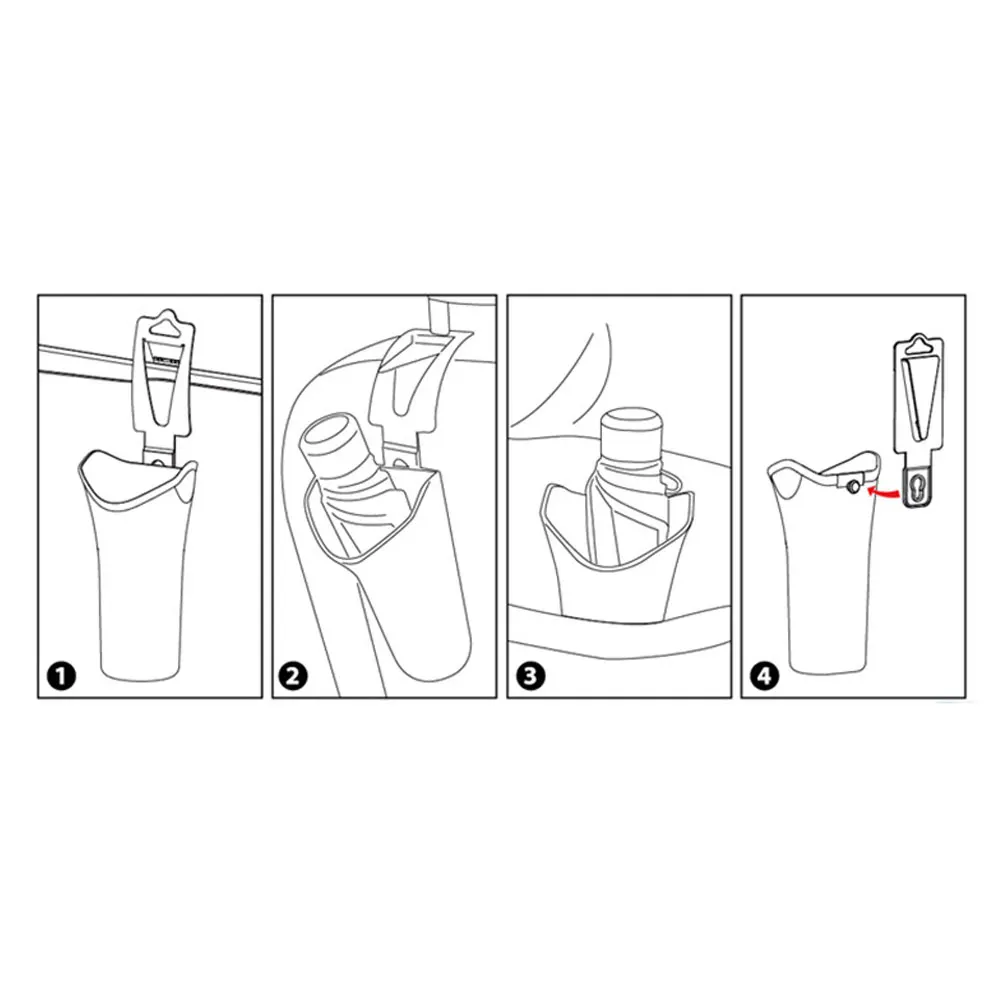 1
2
3
4