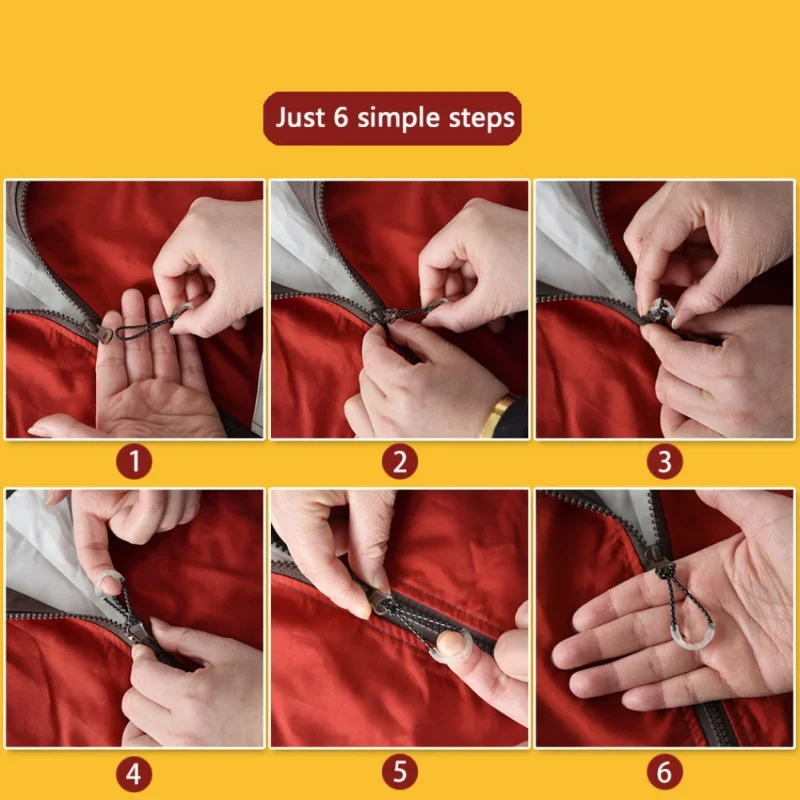 Just 6 simple steps

1

2

3

4

5

6