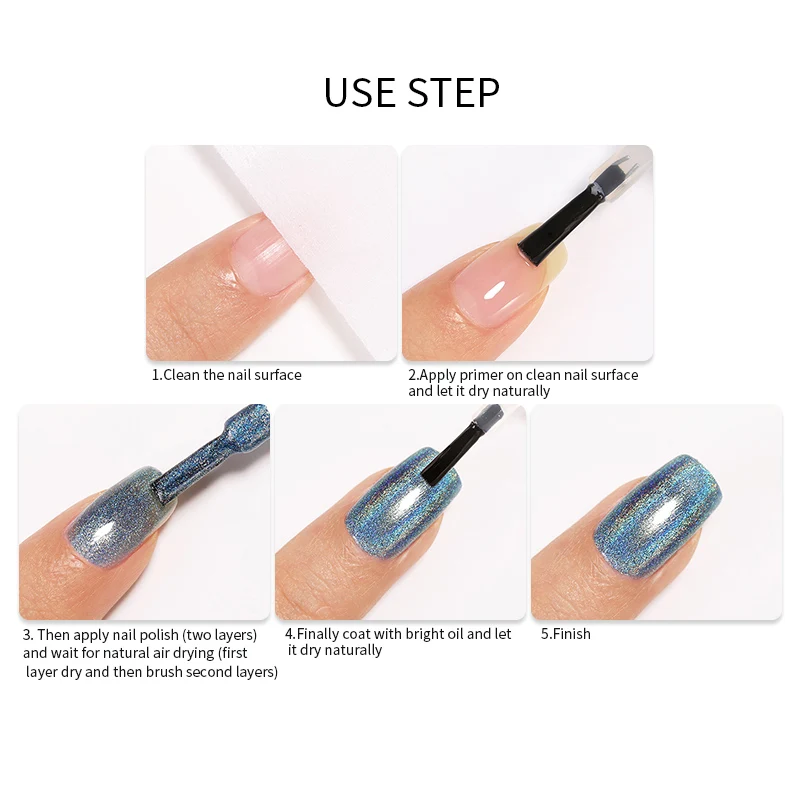 USE STEP

1.Clean the nail surface

2.Apply primer on clean nail surface and let it dry naturally

3. Then apply nail polish (two layers) and wait for natural air drying (first layer dry and then brush second layers)

4.Finally coat with bright oil and let it dry naturally

5.Finish