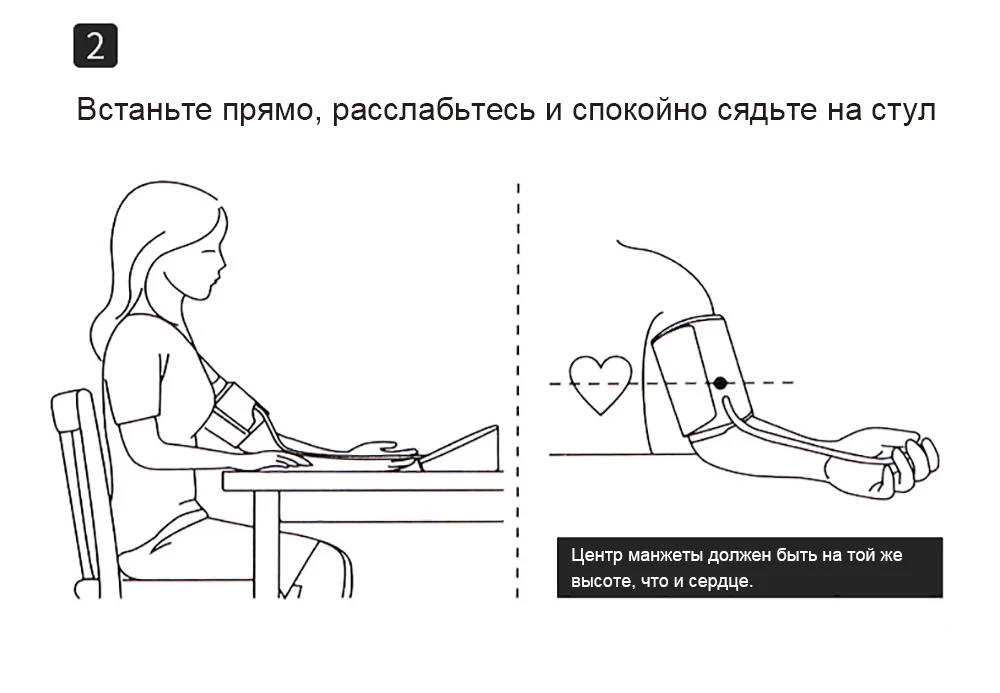 2

Встаньте прямо, расслабьтесь и спокойно сядьте на стул

Центр манжеты должен быть на той же высоте, что и сердце.