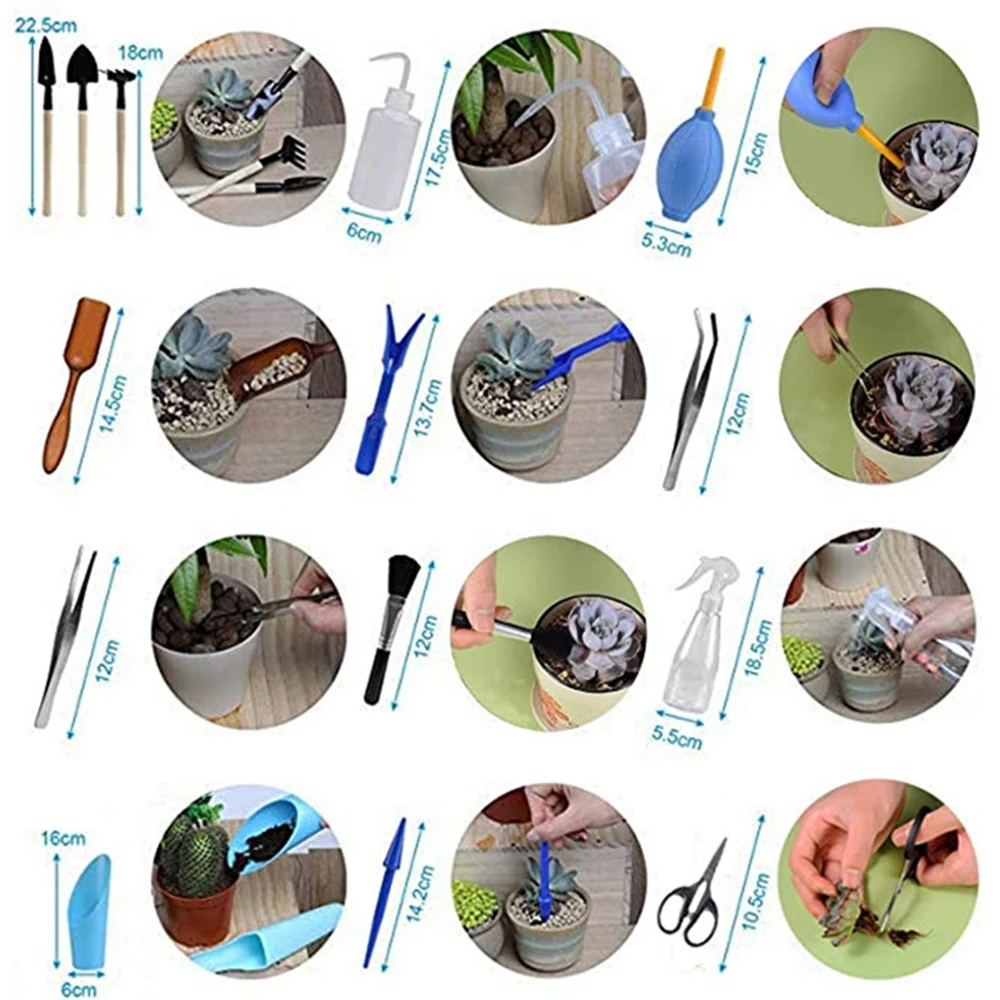 22.5cm
18cm
17.5cm
6cm
15cm
5.3cm
14.5cm
13.7cm
12cm
12cm
12cm
18.5cm
5.5cm
16cm
6cm
14.2cm
10.5cm