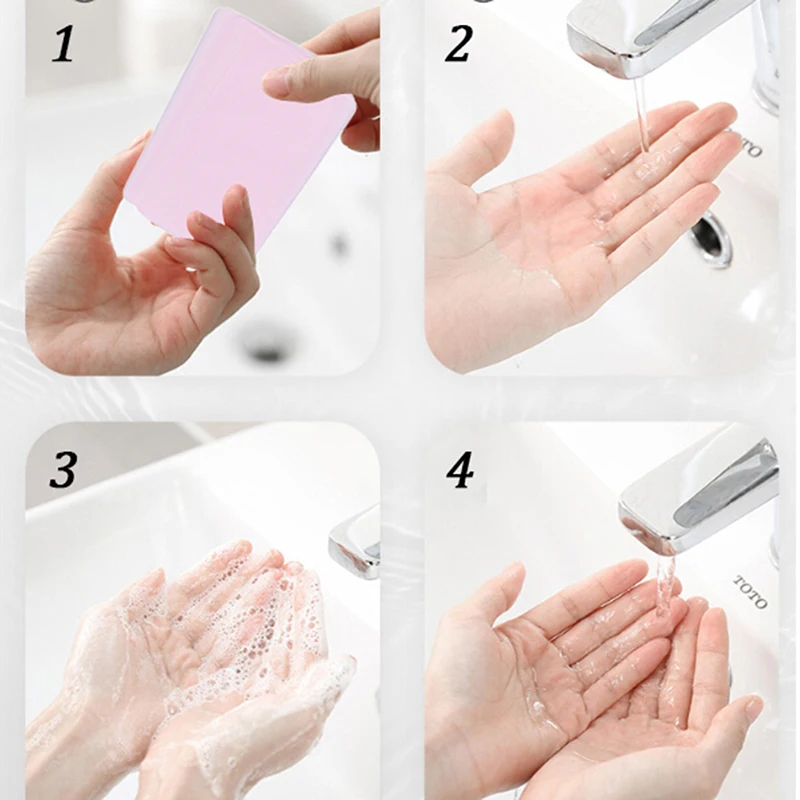 1

2

TOTO

3

4

TOTO