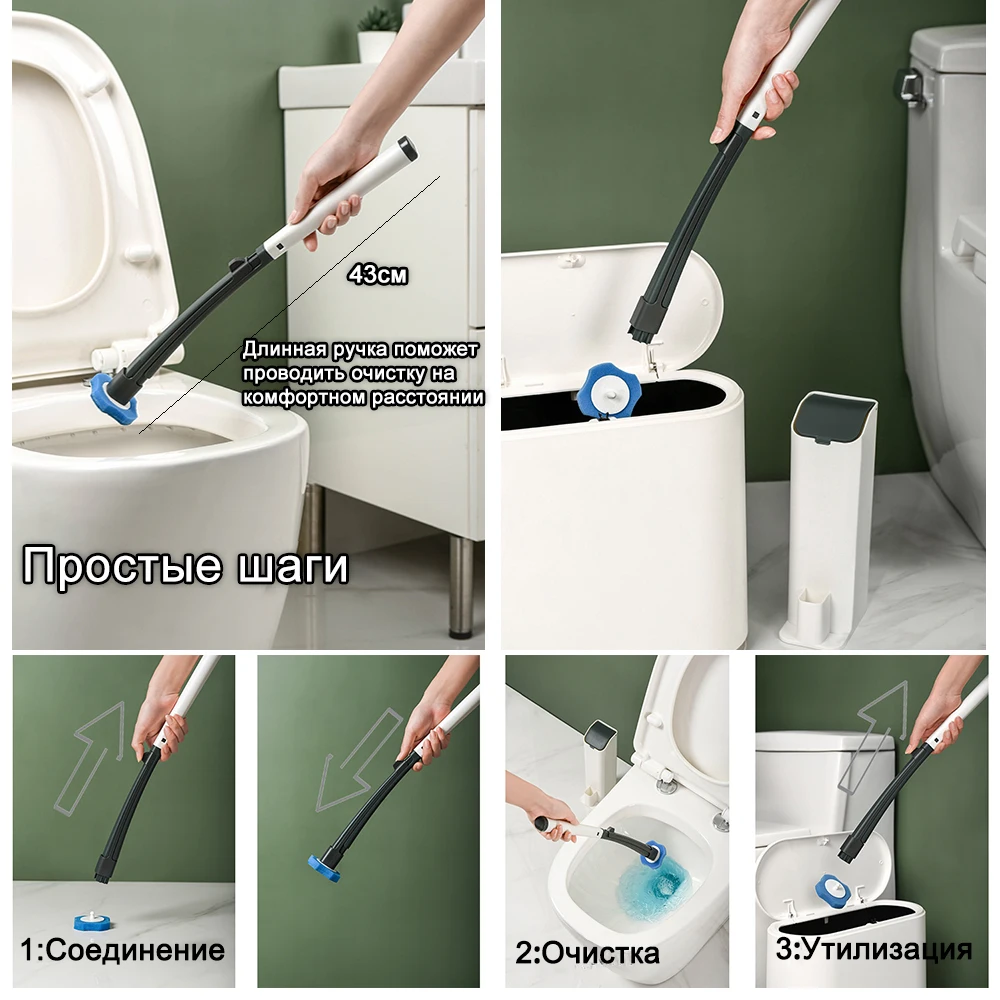 43см

Длинная ручка поможет проводить очистку на комфортном расстоянии

Простые шаги

1:Соединение

2:Очистка

3:Утилизация