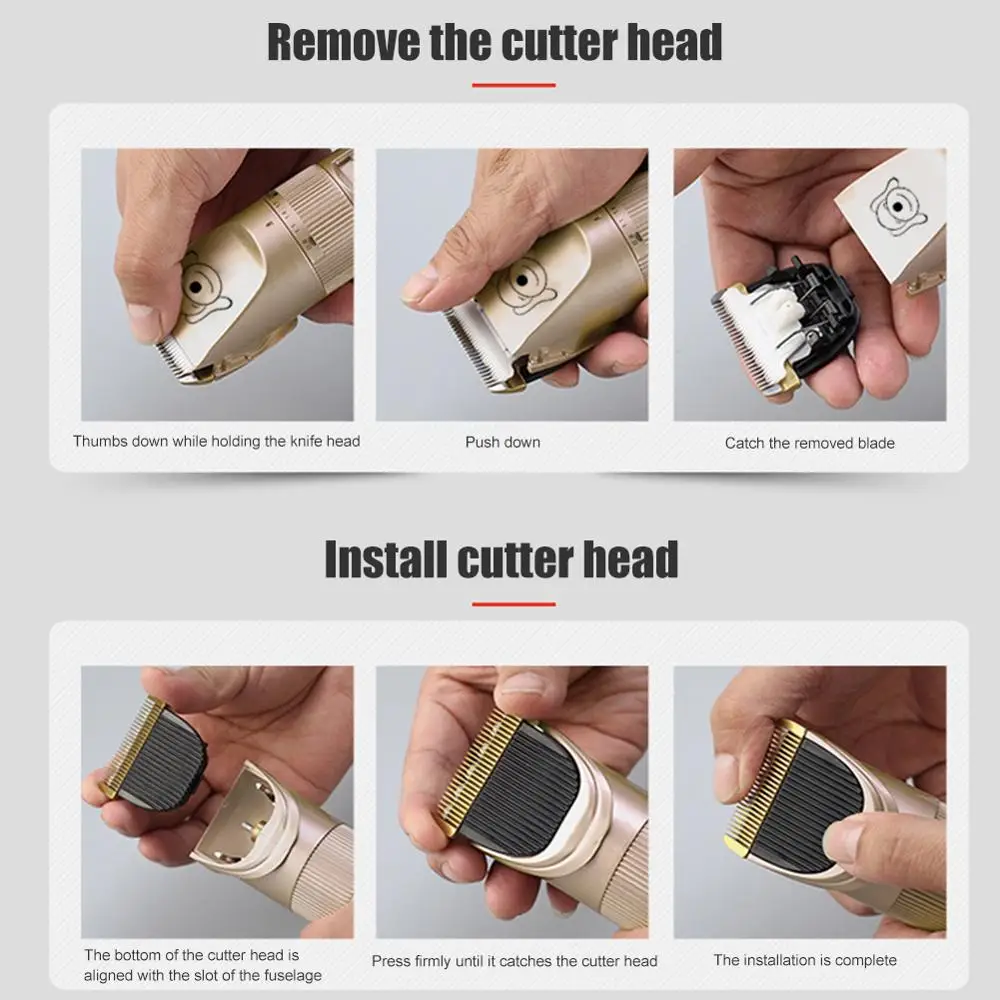 Remove the cutter head

Thumbs down while holding the knife head

Push down

Catch the removed blade

Install cutter head

The bottom of the cutter head is aligned with the slot of the fuselage

Press firmly until it catches the cutter head

The installation is complete