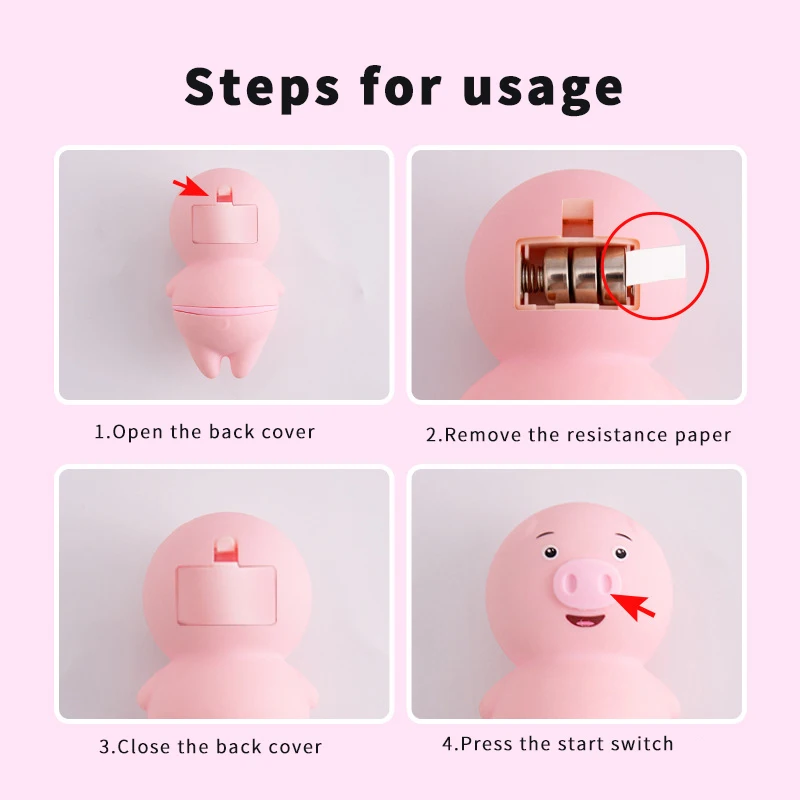 Steps for usage

1.Open the back cover

2.Remove the resistance paper

3.Close the back cover

4.Press the start switch