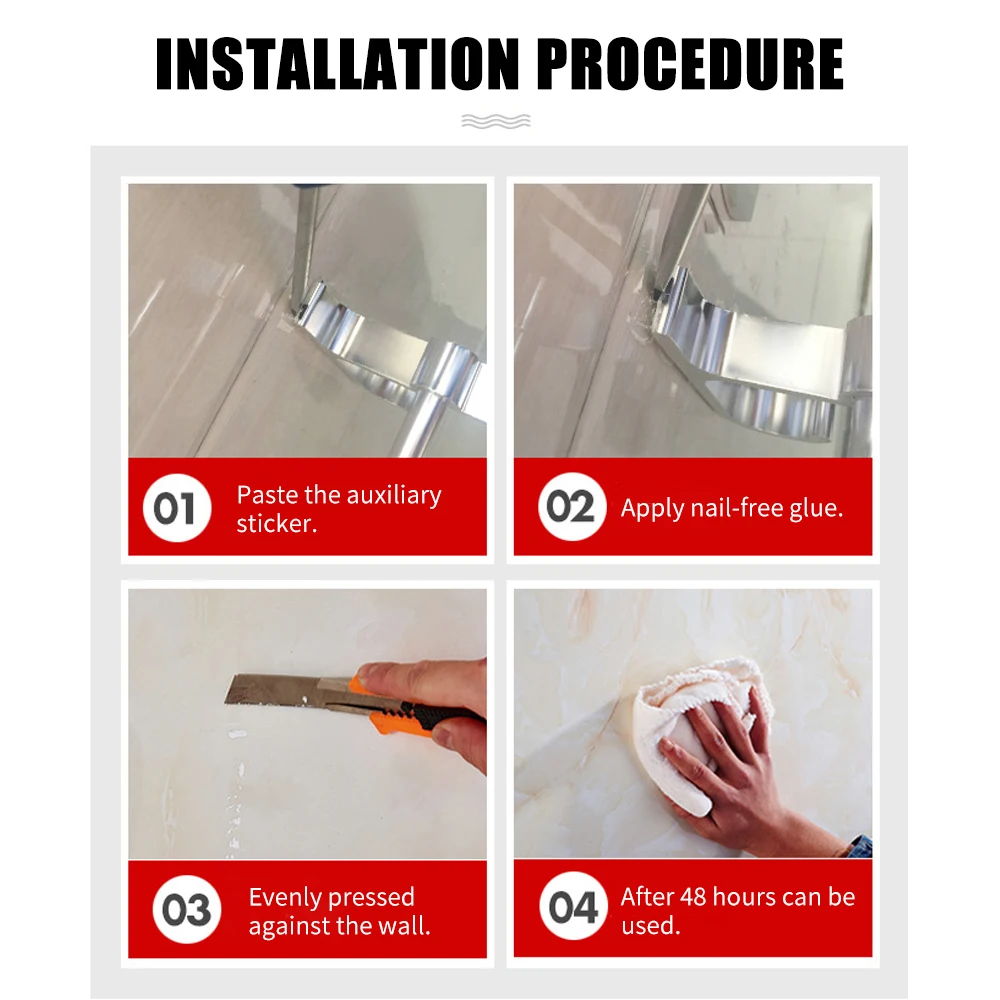 INSTALLATION PROCEDURE

01 Paste the auxiliary sticker.

02 Apply nail-free glue.

03 Evenly pressed against the wall.

04 After 48 hours can be used.