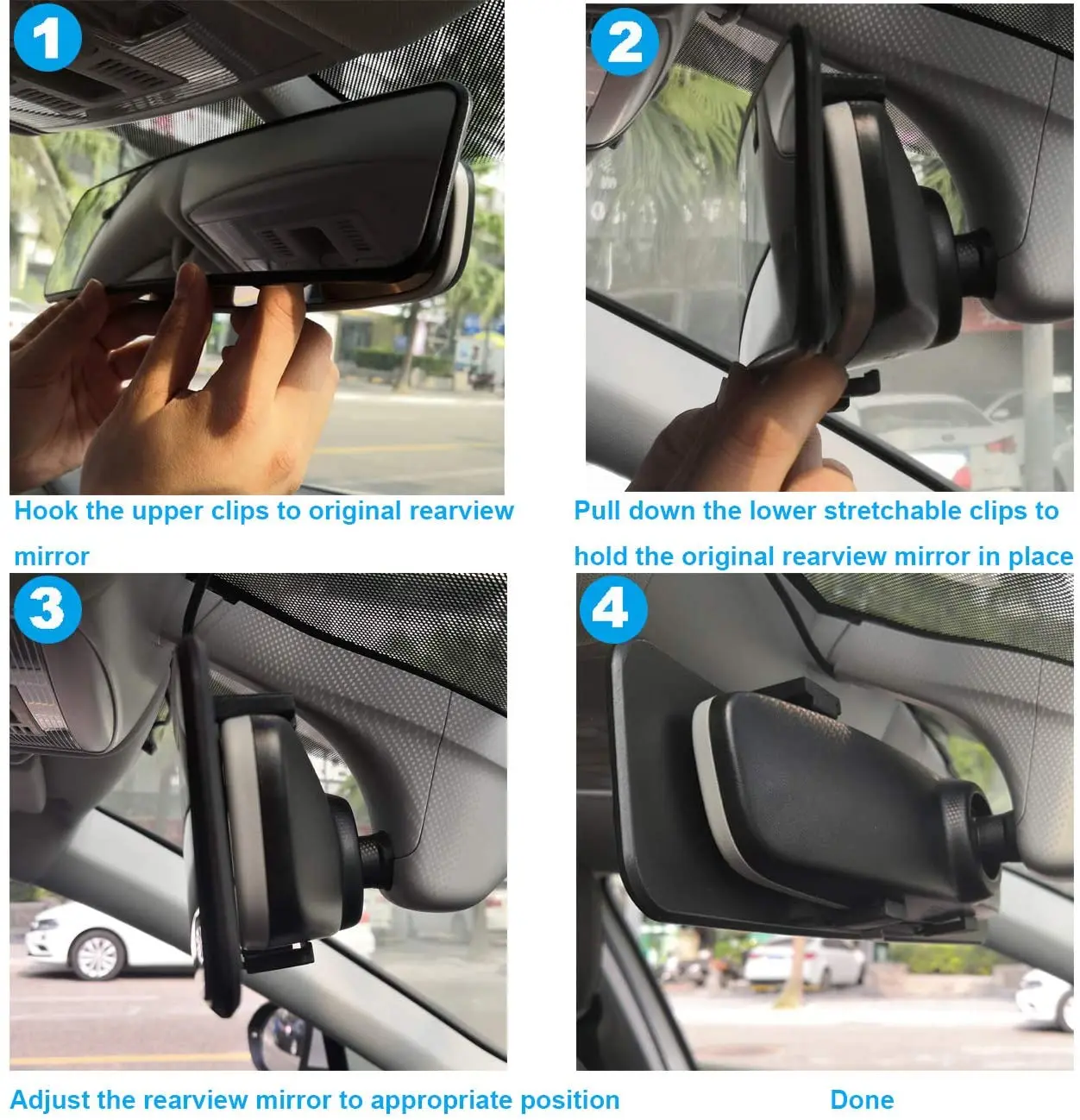 1

Hook the upper clips to original rearview mirror

2

Pull down the lower stretchable clips to hold the original rearview mirror in place

3

Adjust the rearview mirror to appropriate position

4

Done