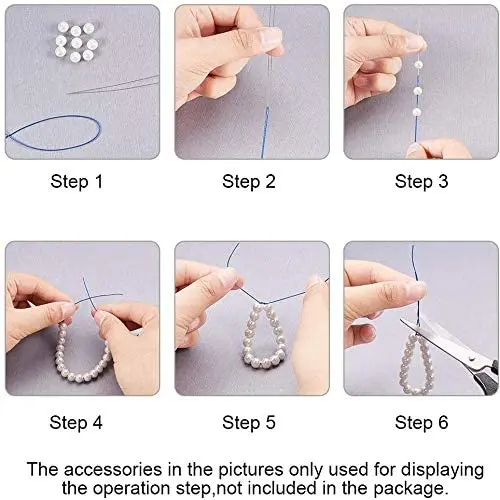 Step 1

Step 2

Step 3

Step 4

Step 5

Step 6

The accessories in the pictures only used for displaying the operation step,not included in the package.