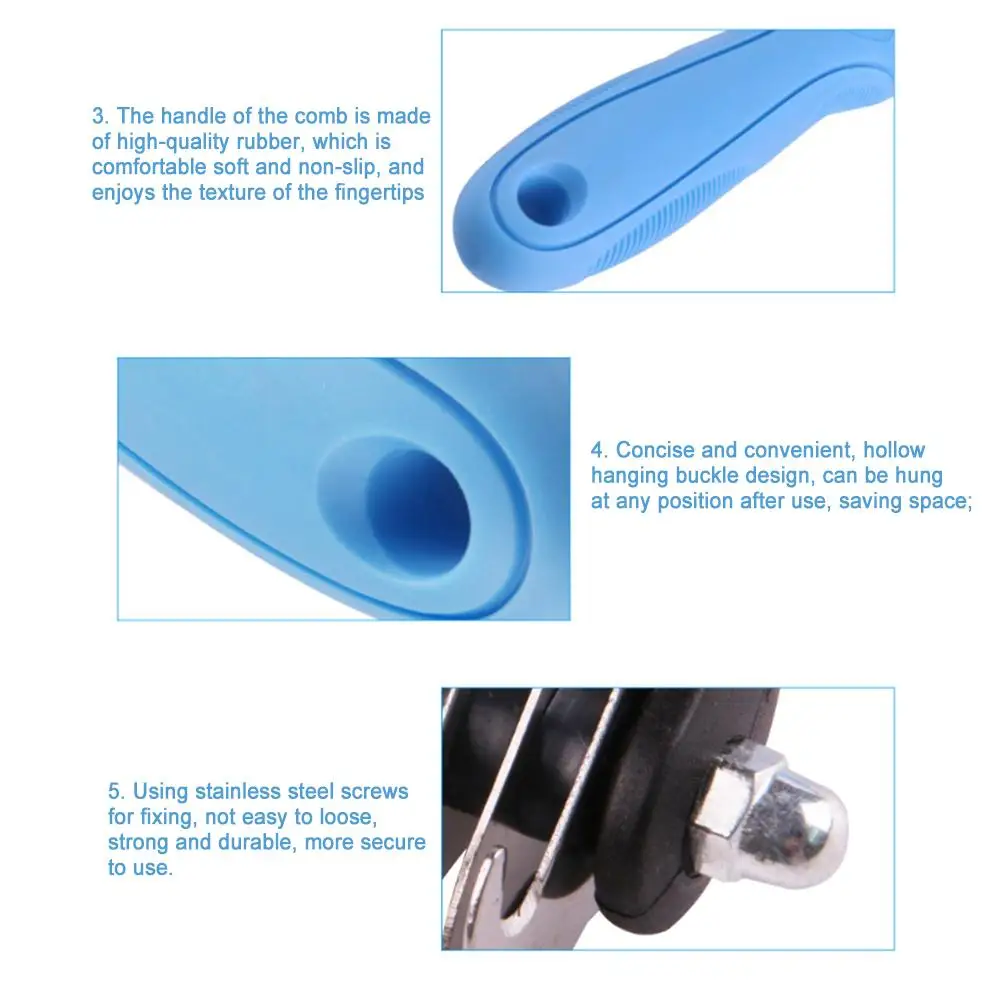 3. The handle of the comb is made of high-quality rubber, which is comfortable soft and non-slip, and enjoys the texture of the fingertips

4. Concise and convenient, hollow hanging buckle design, can be hung at any position after use, saving space;

5. Using stainless steel screws for fixing, not easy to loose, strong and durable, more secure to use.