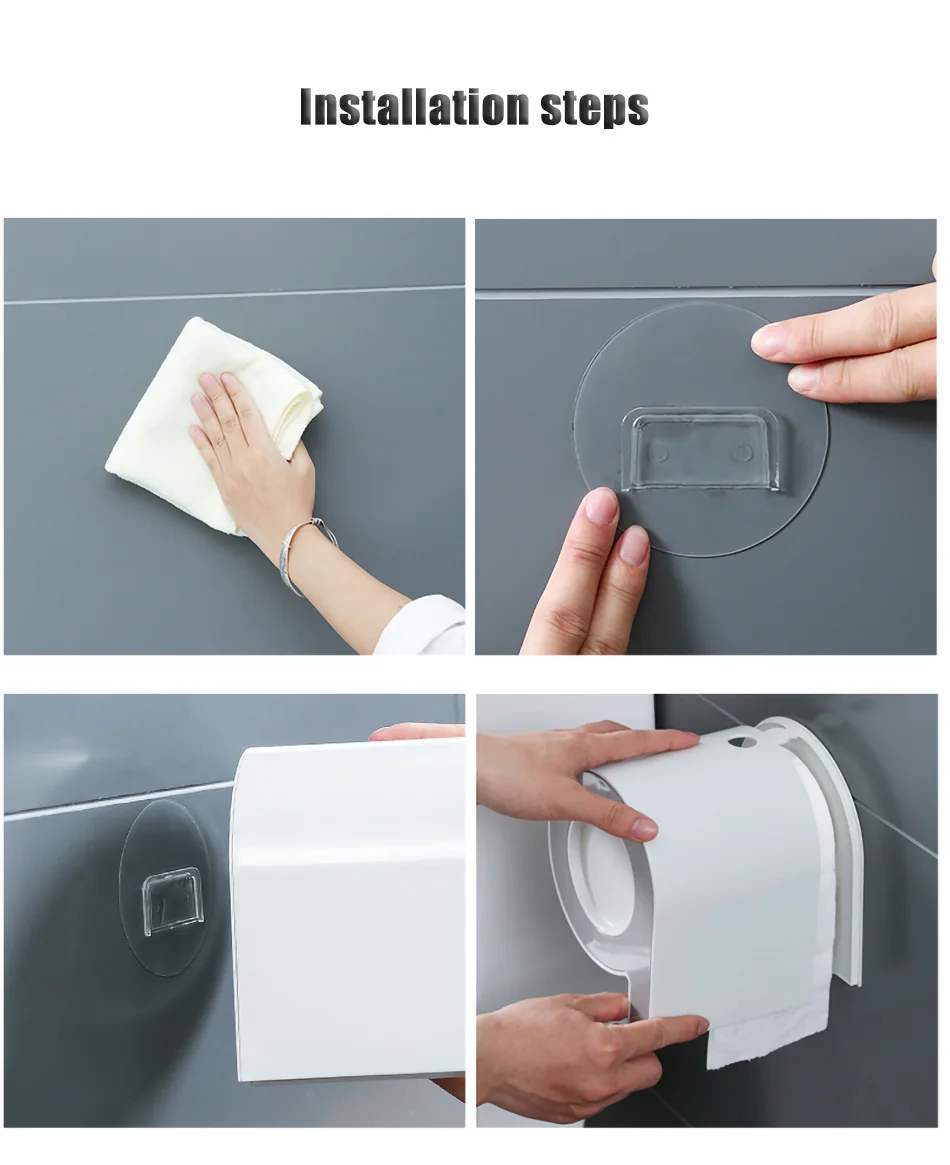 Installation steps