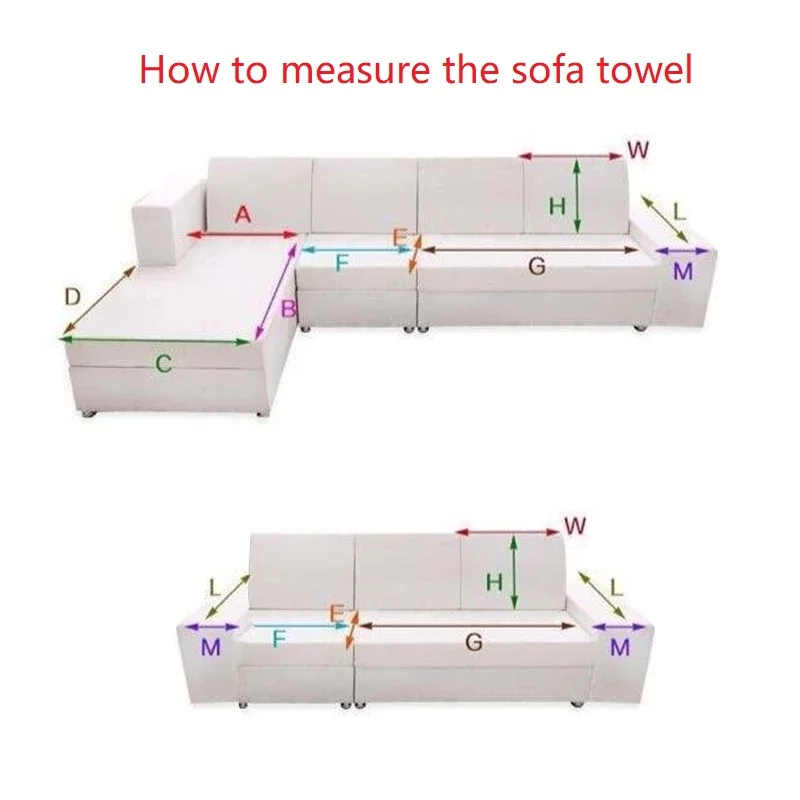 How to measure the sofa towel

W
H
L
A
E
F
G
M
D
B
C

W
H
L
L
E
M
F
G
M