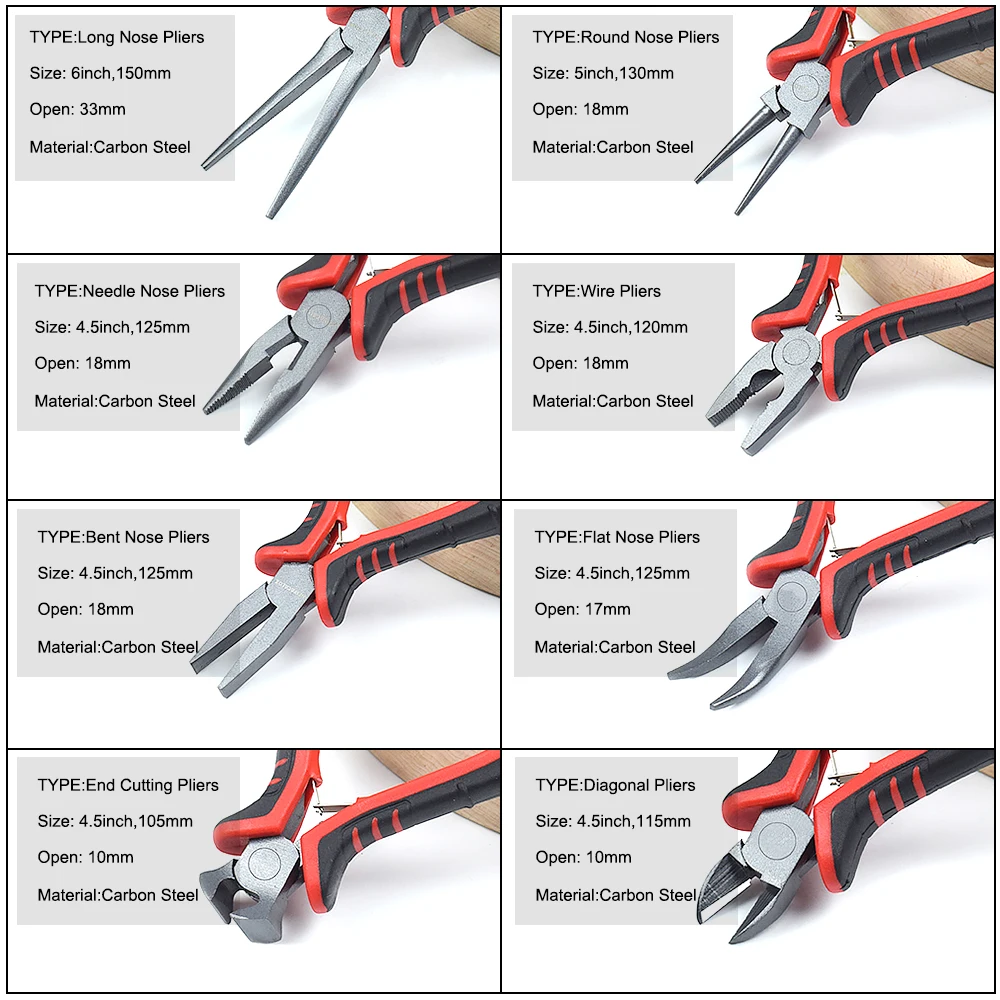 TYPE:Long Nose Pliers
Size: 6inch,150mm
Open: 33mm
Material:Carbon Steel

TYPE:Round Nose Pliers
Size: 5inch,130mm
Open: 18mm
Material:Carbon Steel

TYPE:Needle Nose Pliers
Size: 4.5inch,125mm
Open: 18mm
Material:Carbon Steel

TYPE:Wire Pliers
Size: 4.5inch,120mm
Open: 18mm
Material:Carbon Steel

TYPE:Bent Nose Pliers
Size: 4.5inch,125mm
Open: 18mm
Material:Carbon Steel

TYPE:Flat Nose Pliers
Size: 4.5inch,125mm
Open: 17mm
Material:Carbon Steel

TYPE:End Cutting Pliers
Size: 4.5inch,105mm
Open: 10mm
Material:Carbon Steel

TYPE:Diagonal Pliers
Size: 4.5inch,115mm
Open: 10mm
Material:Carbon Steel