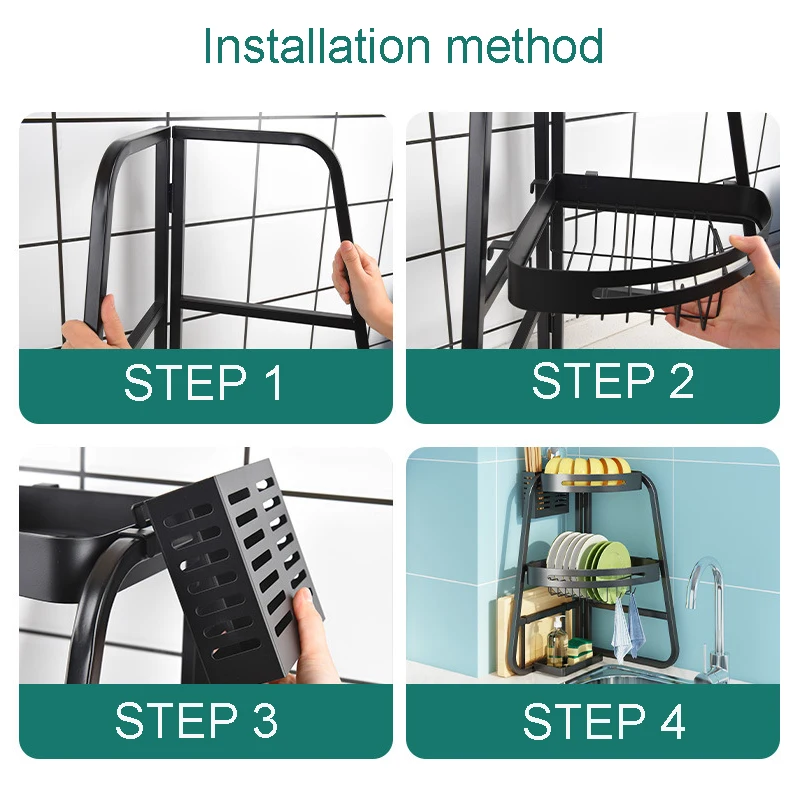 Installation method

STEP 1

STEP 2

STEP 3

STEP 4