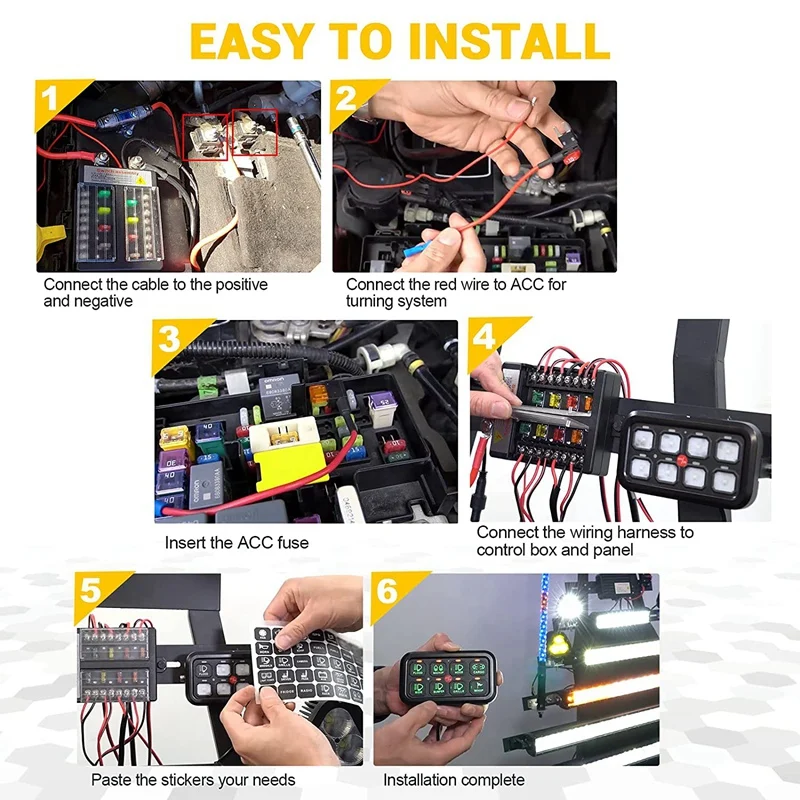 EASY TO INSTALL

1

Connect the cable to the positive and negative

2

Connect the red wire to ACC for turning system

3

Insert the ACC fuse

4

Connect the wiring harness to control box and panel

5

Paste the stickers your needs

6

Installation complete