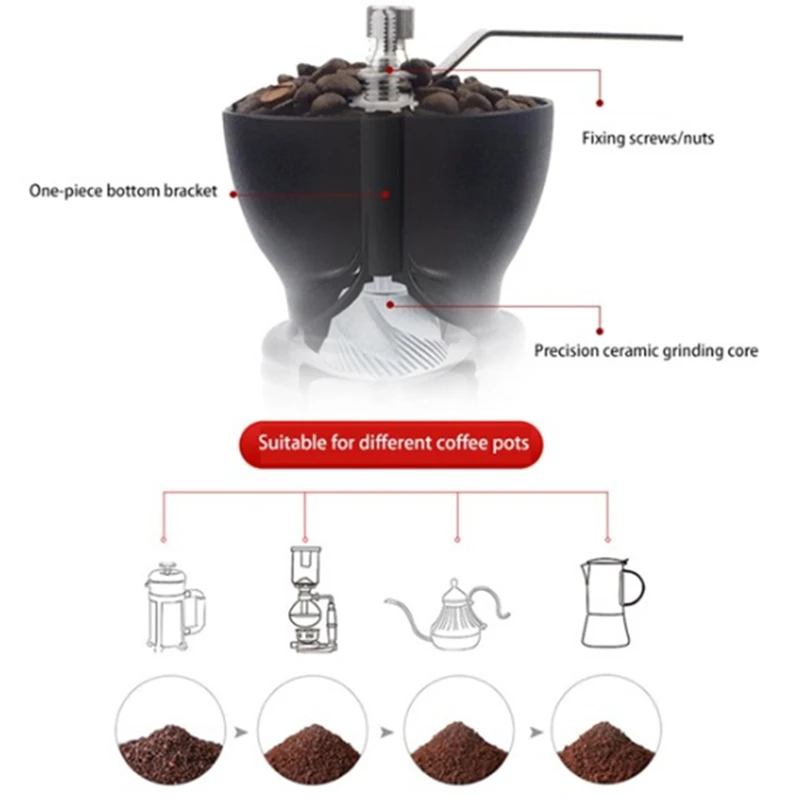 Fixing screws/nuts

One-piece bottom bracket

Precision ceramic grinding core

Suitable for different coffee pots