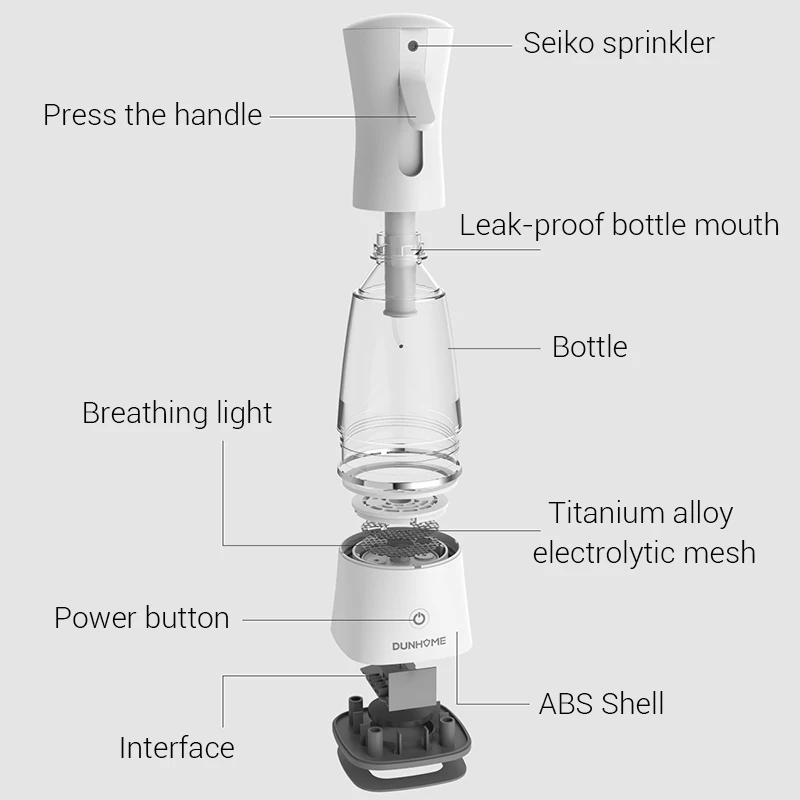 Seiko sprinkler

Press the handle

Leak-proof bottle mouth

Bottle

Breathing light

Titanium alloy electrolytic mesh

Power button

DUNHOME

ABS Shell

Interface