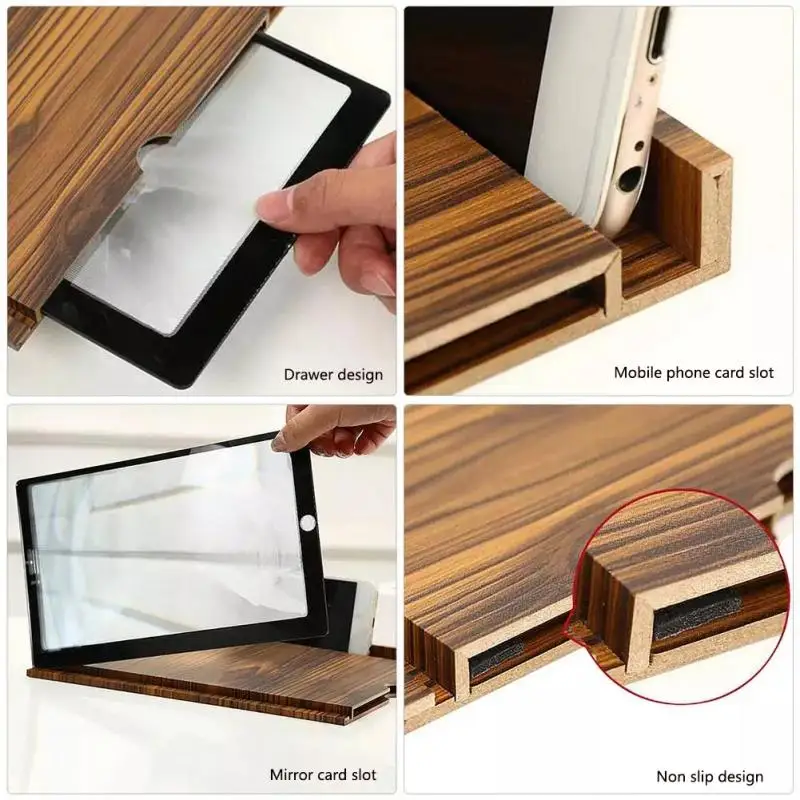 Drawer design

Mobile phone card slot

Mirror card slot

Non slip design