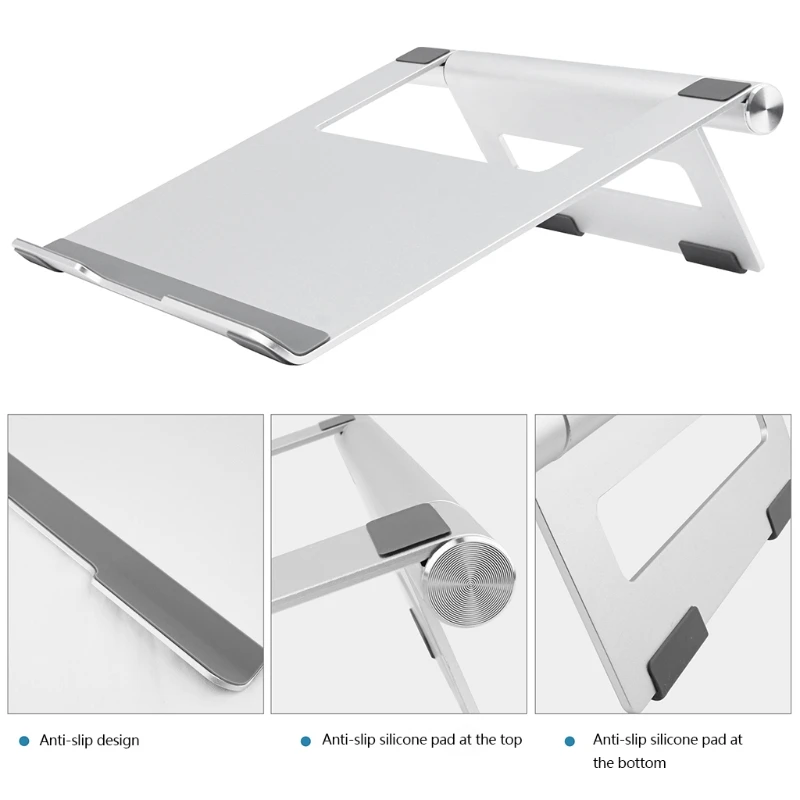 Anti-slip design

Anti-slip silicone pad at the top

Anti-slip silicone pad at the bottom