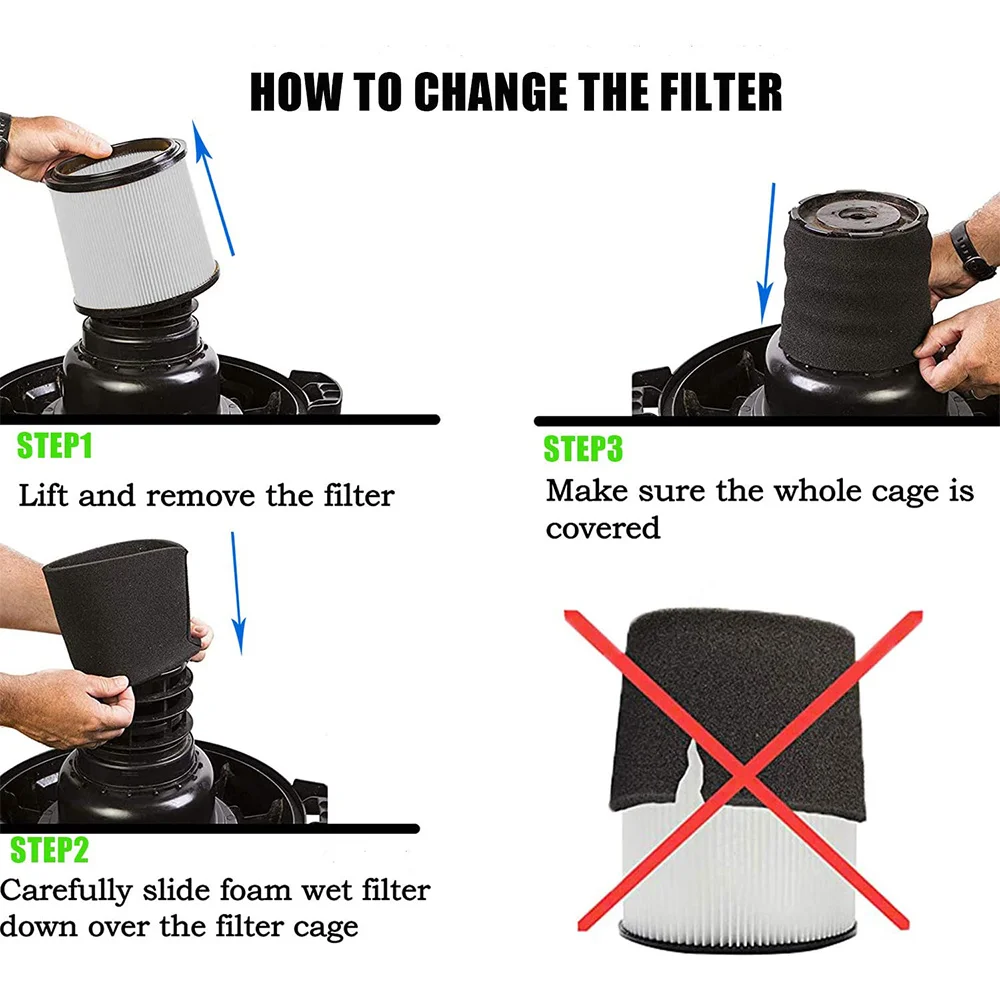 HOW TO CHANGE THE FILTER

STEP1
Lift and remove the filter

STEP2
Carefully slide foam wet filter down over the filter cage

STEP3
Make sure the whole cage is covered