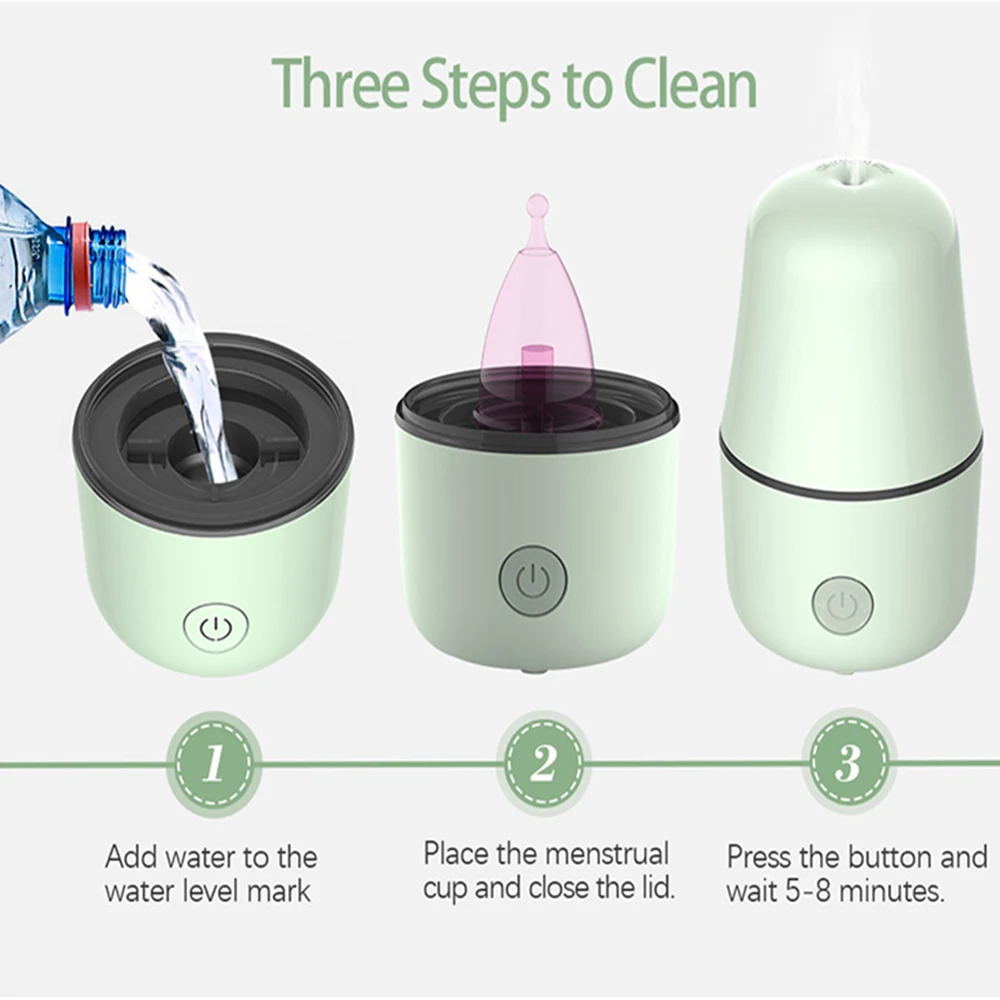 Three Steps to Clean

1
Add water to the water level mark

2
Place the menstrual cup and close the lid.

3
Press the button and wait 5-8 minutes.