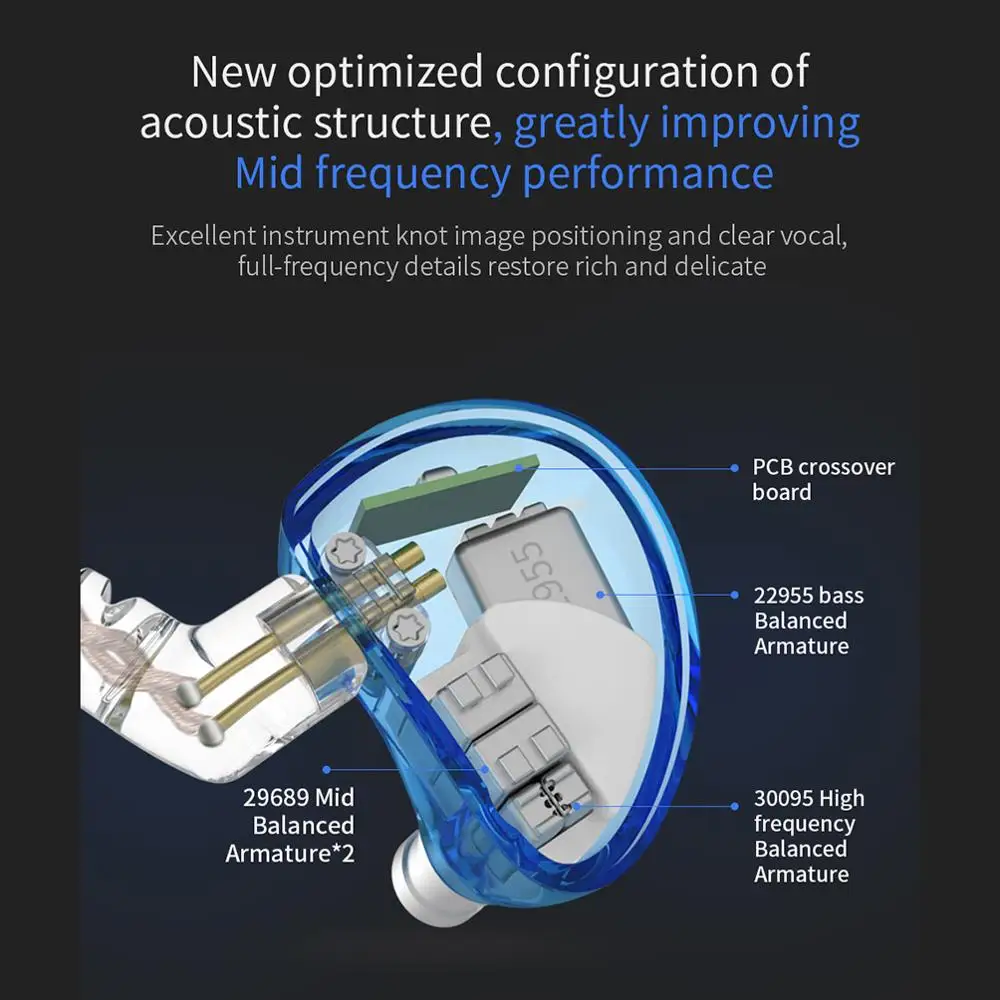 New optimized configuration of acoustic structure, greatly improving Mid frequency performance

Excellent instrument knot image positioning and clear vocal, full-frequency details restore rich and delicate

PCB crossover board

955

22955 bass Balanced Armature

29689 Mid Balanced Armature*2

30095 High frequency Balanced Armature