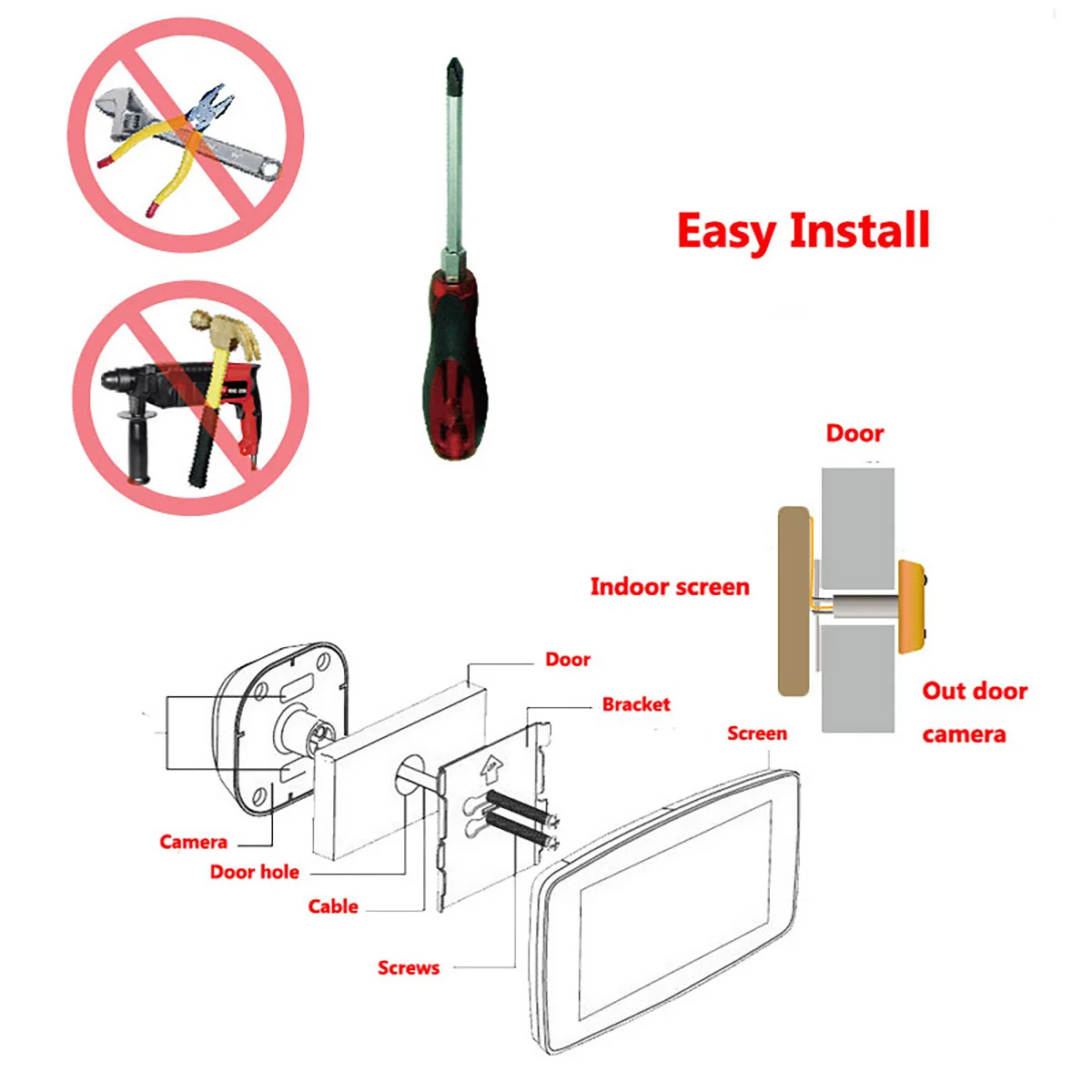 Easy Install

Door

Indoor screen

Out door camera

Door

Bracket

Screen

Camera

Door hole

Cable

Screws