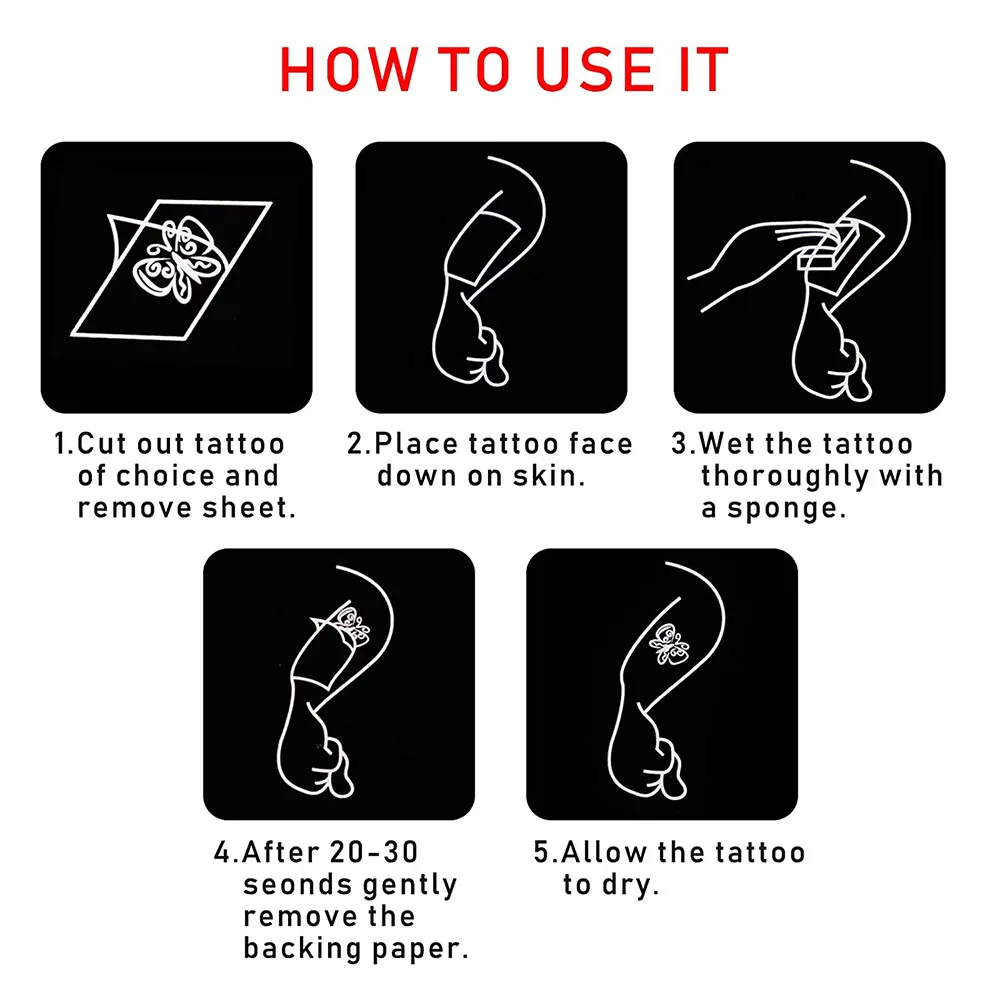 HOW TO USE IT

1.Cut out tattoo of choice and remove sheet.

2.Place tattoo face down on skin.

3.Wet the tattoo thoroughly with a sponge.

4.After 20-30 seonds gently remove the backing paper.

5.Allow the tattoo to dry.