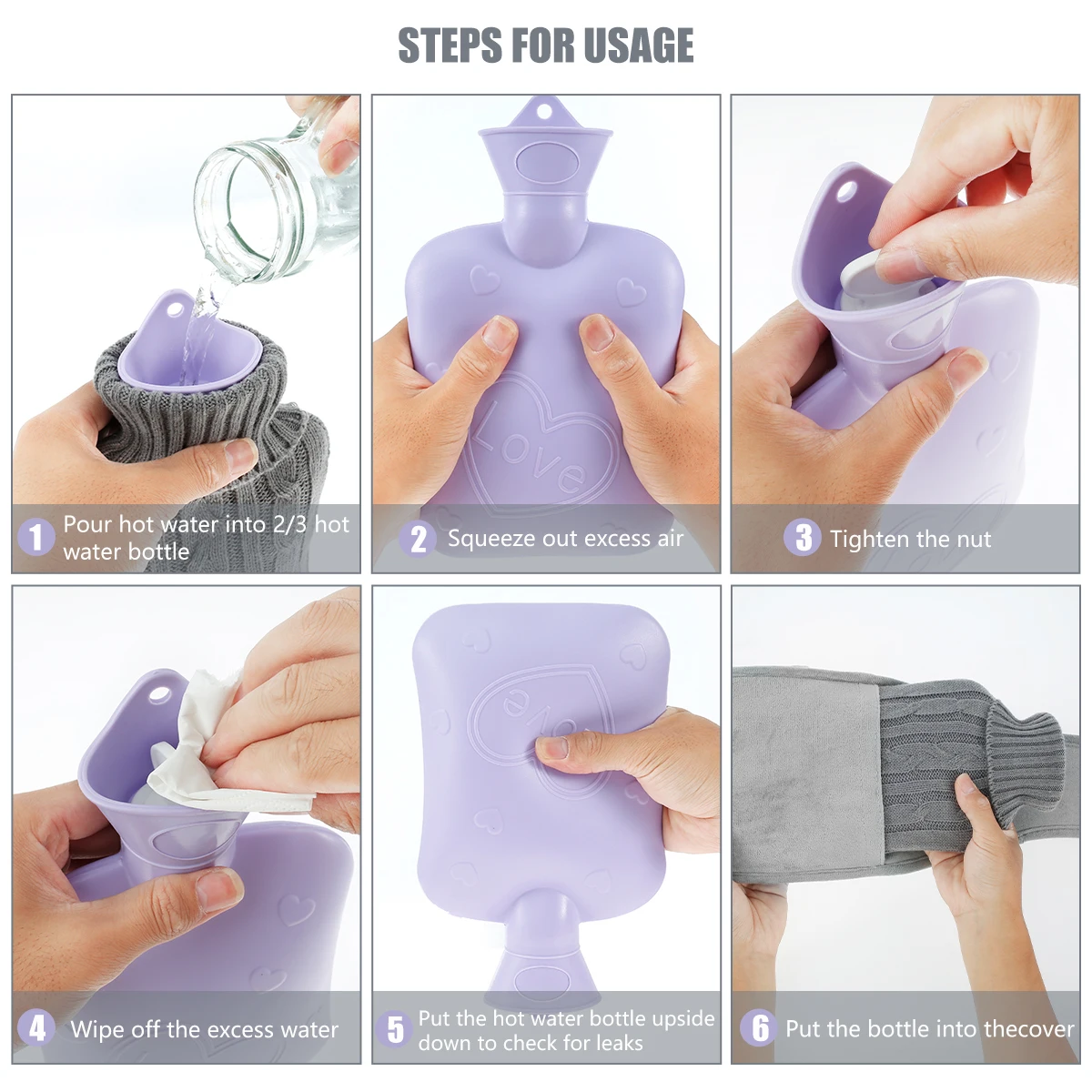 STEPS FOR USAGE

1 Pour hot water into 2/3 hot water bottle

Love

2 Squeeze out excess air

3 Tighten the nut

4 Wipe off the excess water

Love

5 Put the hot water bottle upside down to check for leaks

6 Put the bottle into thecover