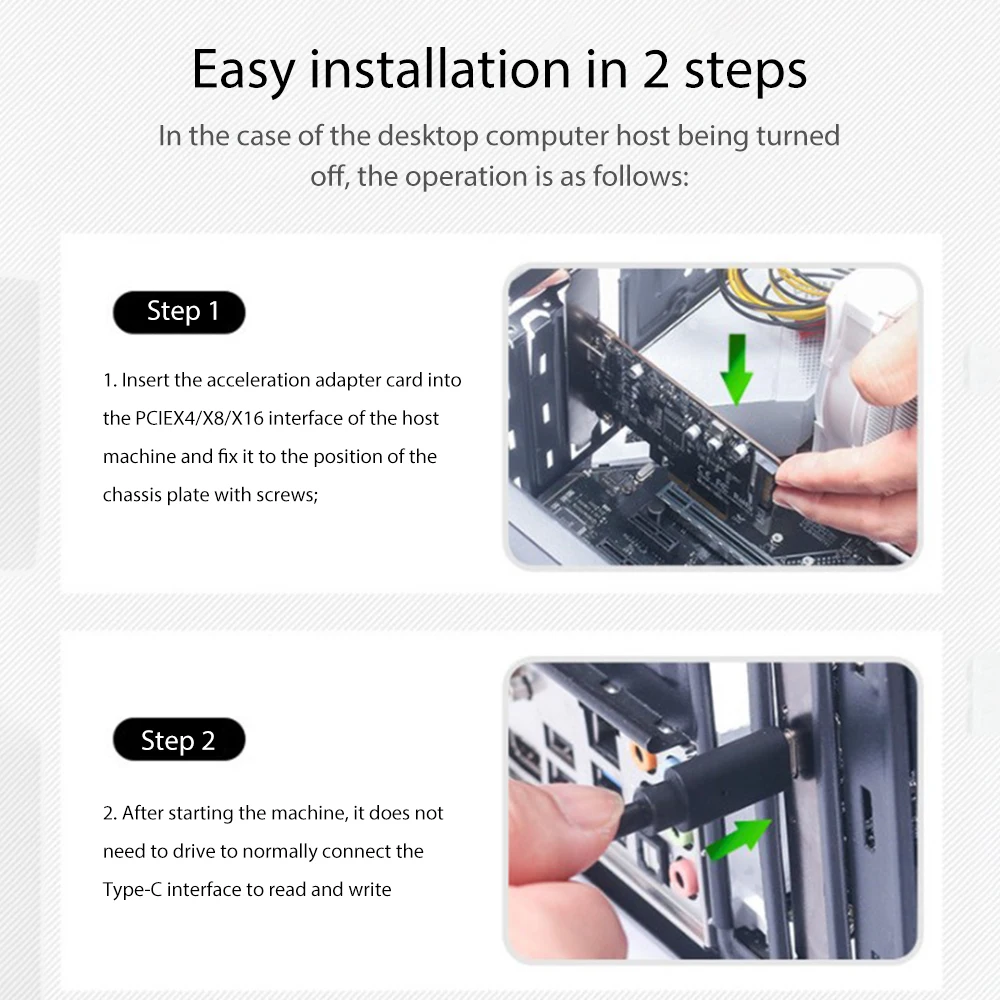 Easy installation in 2 steps

In the case of the desktop computer host being turned off, the operation is as follows:

Step 1

1. Insert the acceleration adapter card into the PCIEX4/X8/X16 interface of the host machine and fix it to the position of the chassis plate with screws;

Step 2

2. After starting the machine, it does not need to drive to normally connect the Type-C interface to read and write