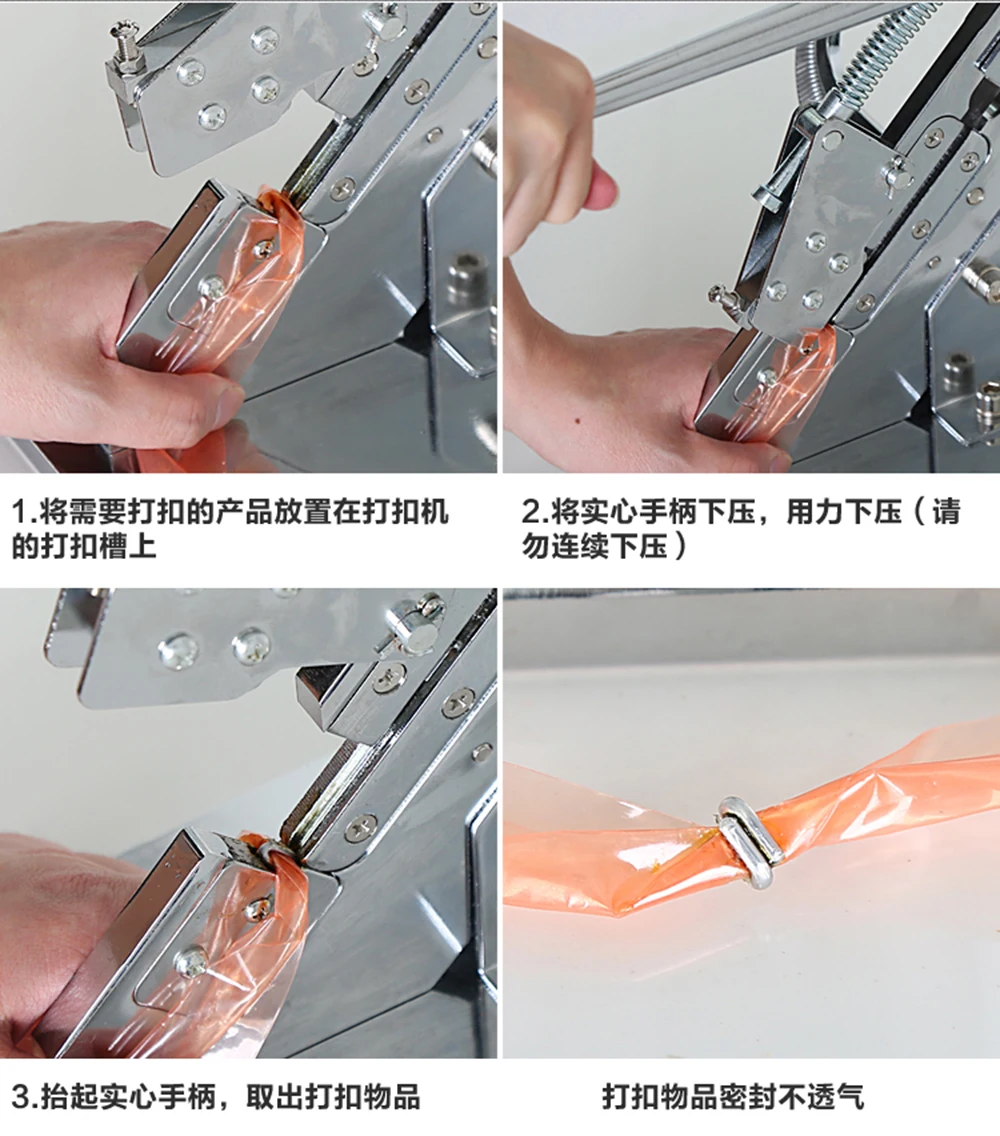 1.将需要打扣的产品放置在打扣机的打扣槽上

2.将实心手柄下压，用力下压（请勿连续下压）

3.抬起实心手柄，取出打扣物品

打扣物品密封不透气