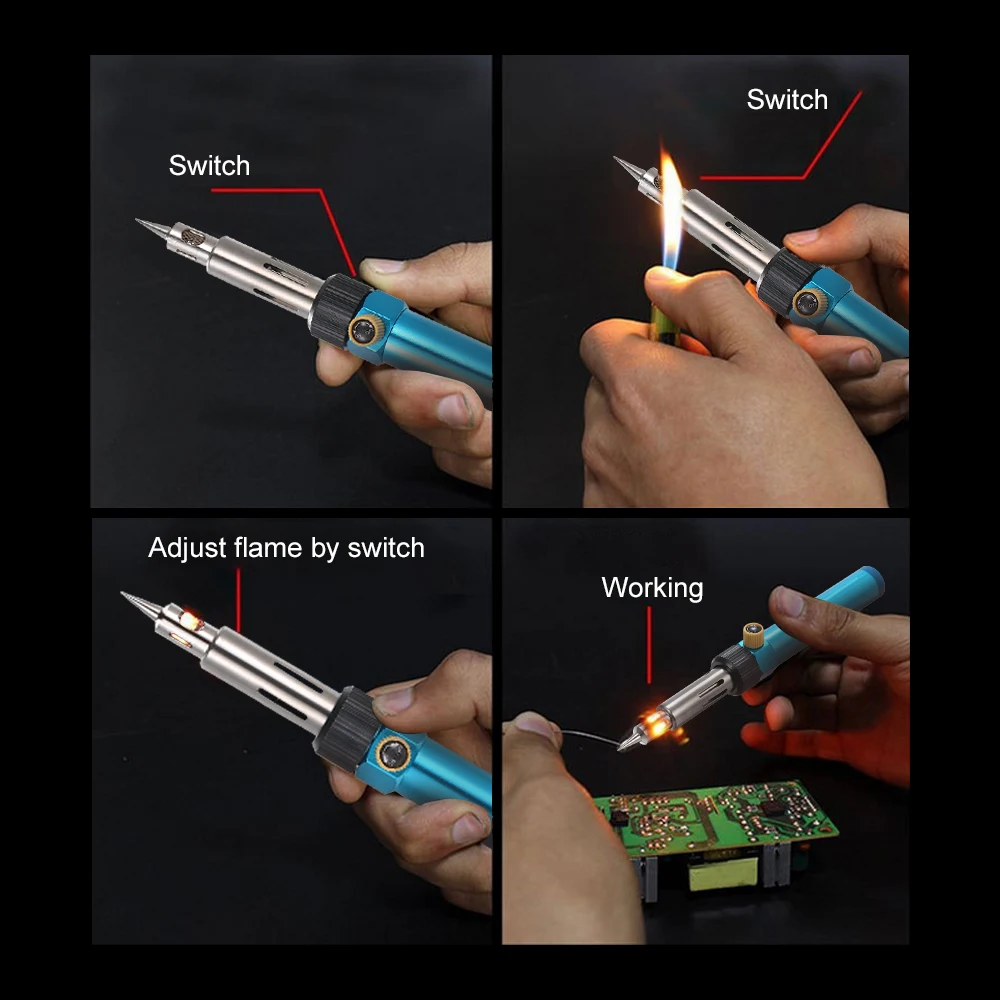 Switch

Switch

Adjust flame by switch

Working