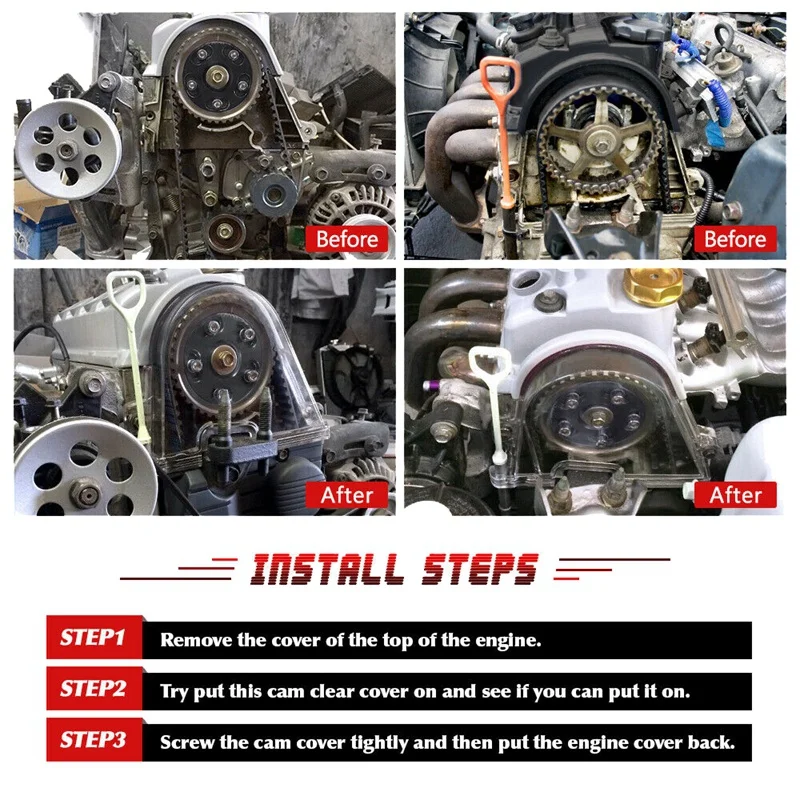 Before

Before

After

After

INSTALL STEPS

STEP1 Remove the cover of the top of the engine.

STEP2 Try put this cam clear cover on and see if you can put it on.

STEP3 Screw the cam cover tightly and then put the engine cover back.