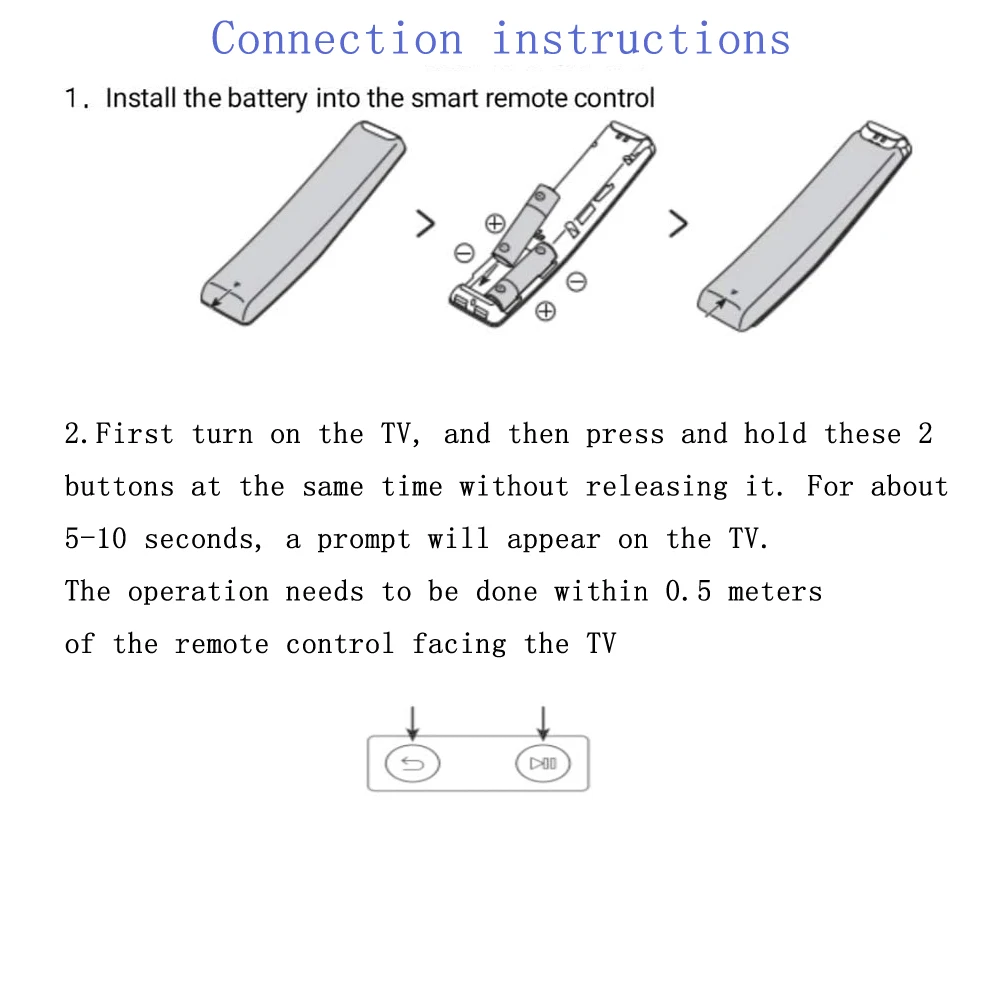 Connection instructions

1. Install the battery into the smart remote control

2.First turn on the TV, and then press and hold these 2 buttons at the same time without releasing it. For about 5-10 seconds, a prompt will appear on the TV.
The operation needs to be done within 0.5 meters of the remote control facing the TV