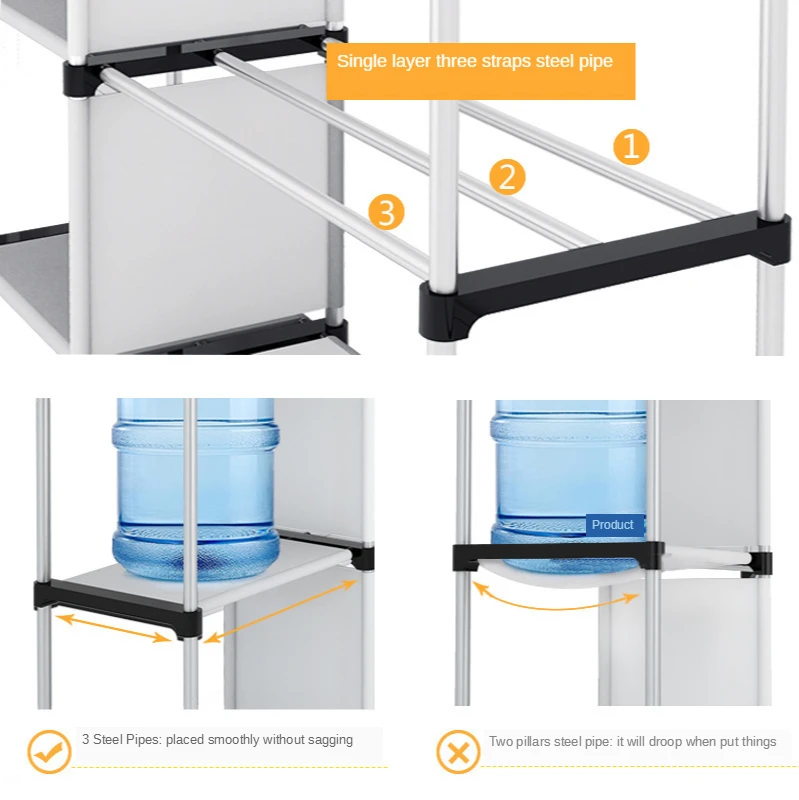 Single layer three straps steel pipe

1

2

3

Product

3 Steel Pipes: placed smoothly without sagging

Two pillars steel pipe: it will droop when put things