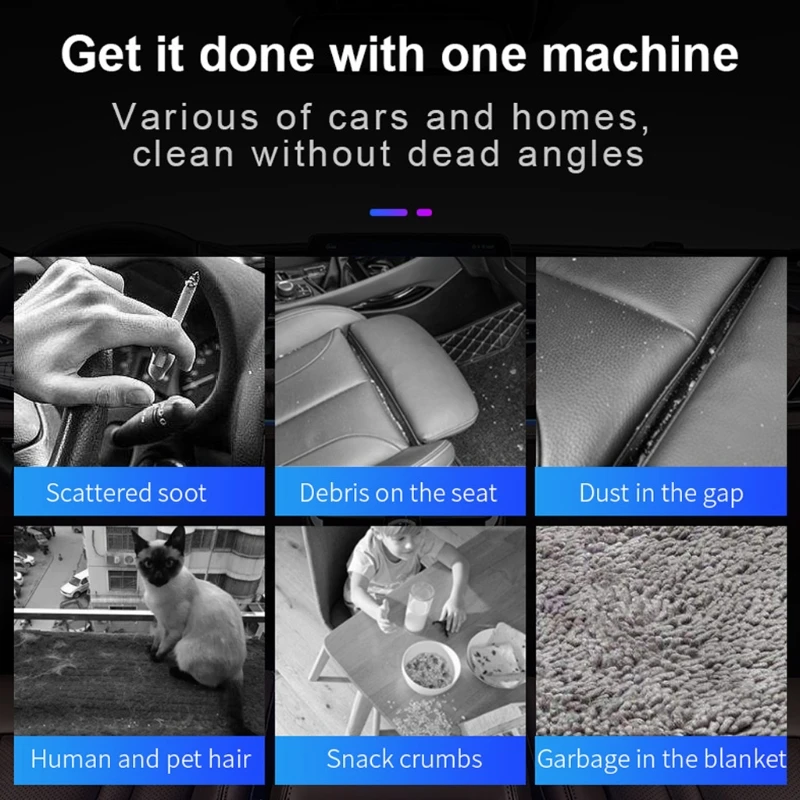 Get it done with one machine

Various of cars and homes, clean without dead angles

Scattered soot

Debris on the seat

Dust in the gap

Human and pet hair

Snack crumbs

Garbage in the blanket