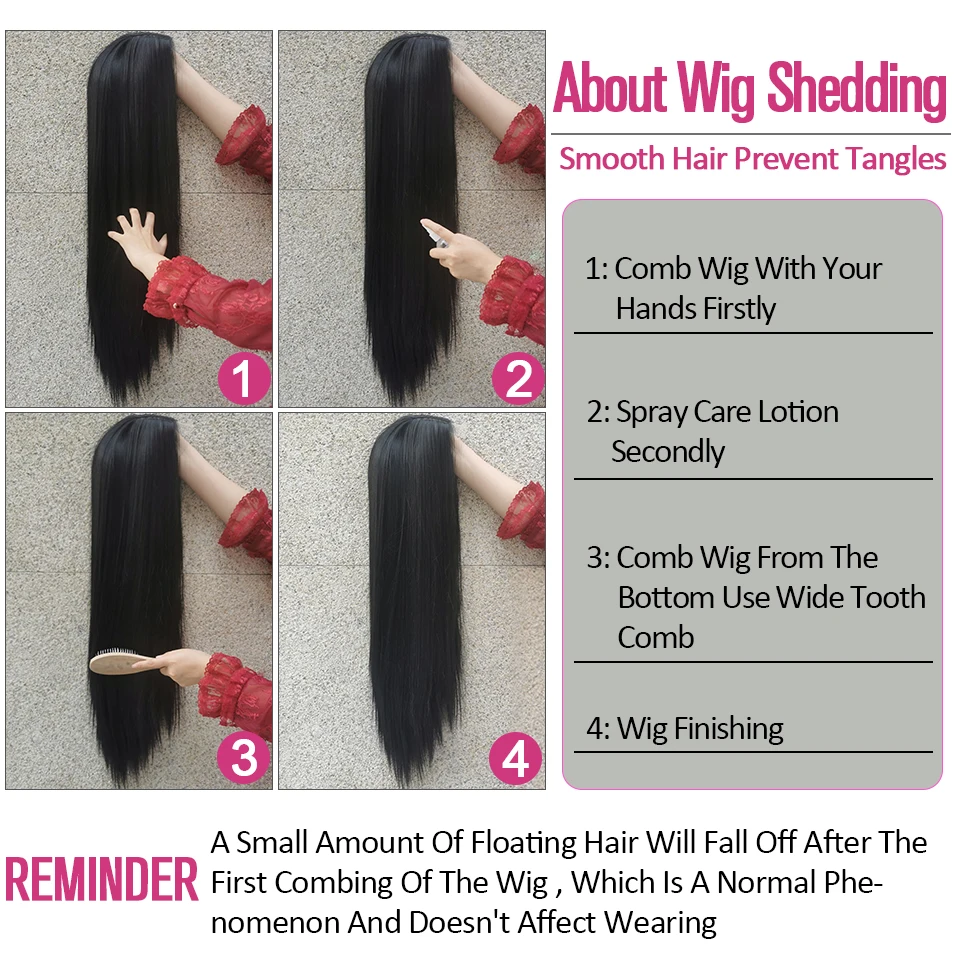 1

2

3

4

About Wig Shedding

Smooth Hair Prevent Tangles

1: Comb Wig With Your Hands Firstly

2: Spray Care Lotion Secondly

3: Comb Wig From The Bottom Use Wide Tooth Comb

4: Wig Finishing

REMINDER

A Small Amount Of Floating Hair Will Fall Off After The First Combing Of The Wig , Which Is A Normal Phenomenon And Doesn't Affect Wearing