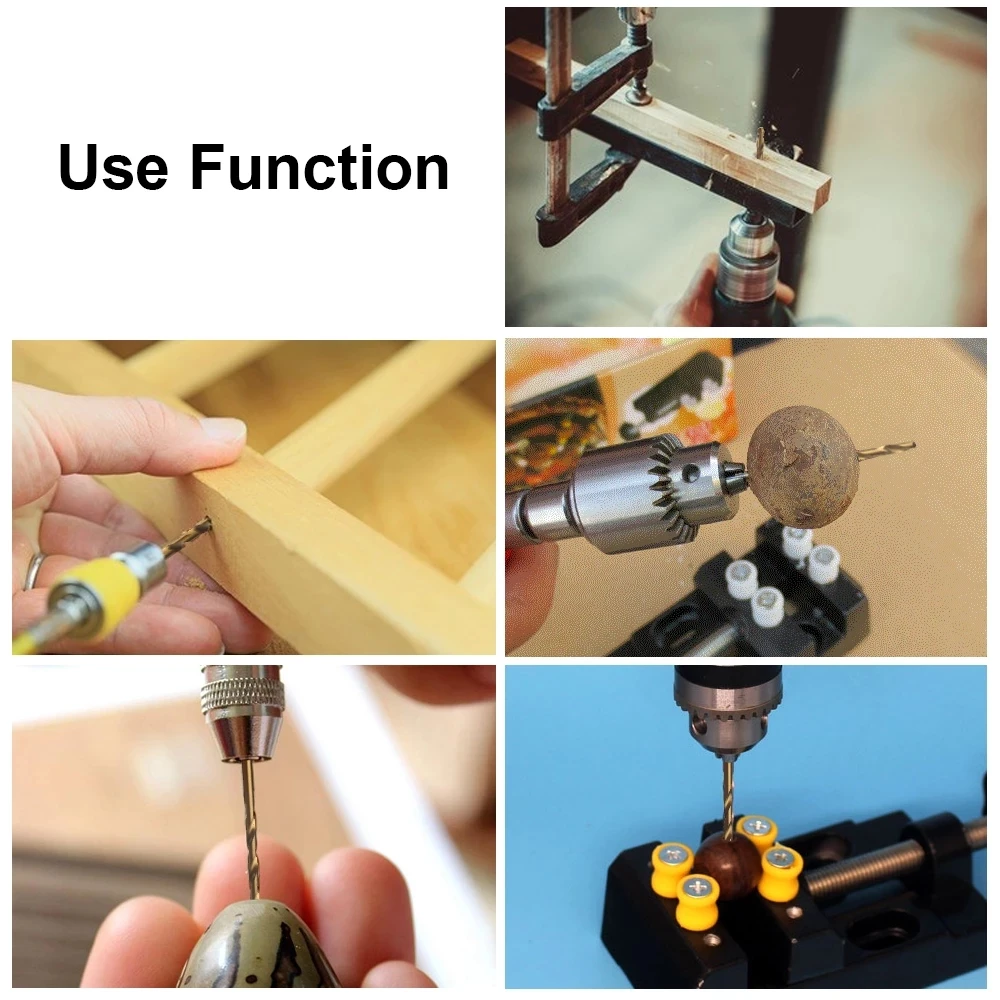 Use Function