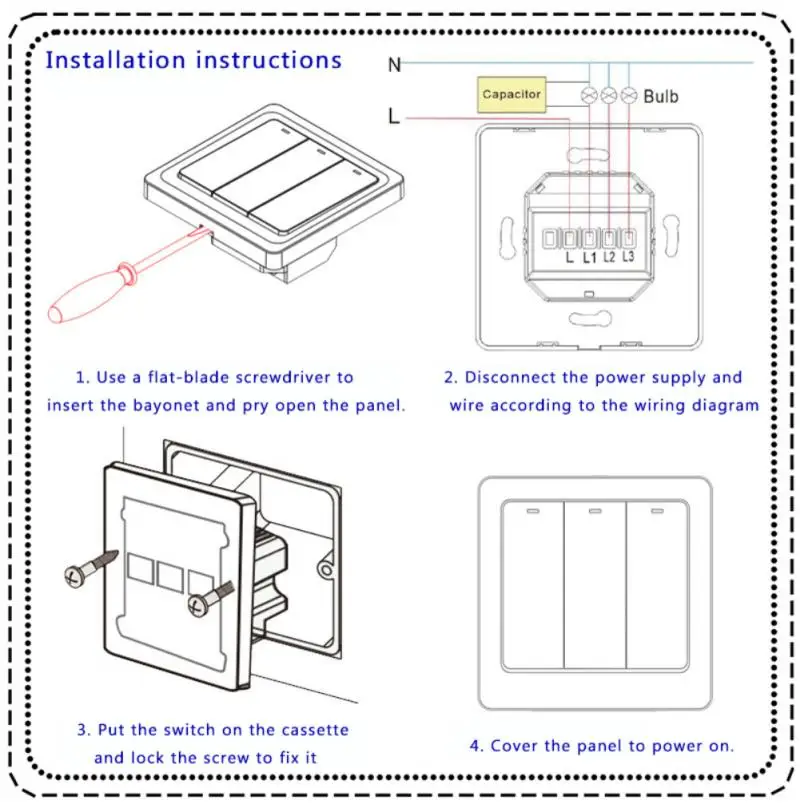 Installation instructions

N

Capacitor

Bulb

L

L L1 L2 L3

1. Use a flat-blade screwdriver to insert the bayonet and pry open the panel.

2. Disconnect the power supply and wire according to the wiring diagram

3. Put the switch on the cassette and lock the screw to fix it

4. Cover the panel to power on.