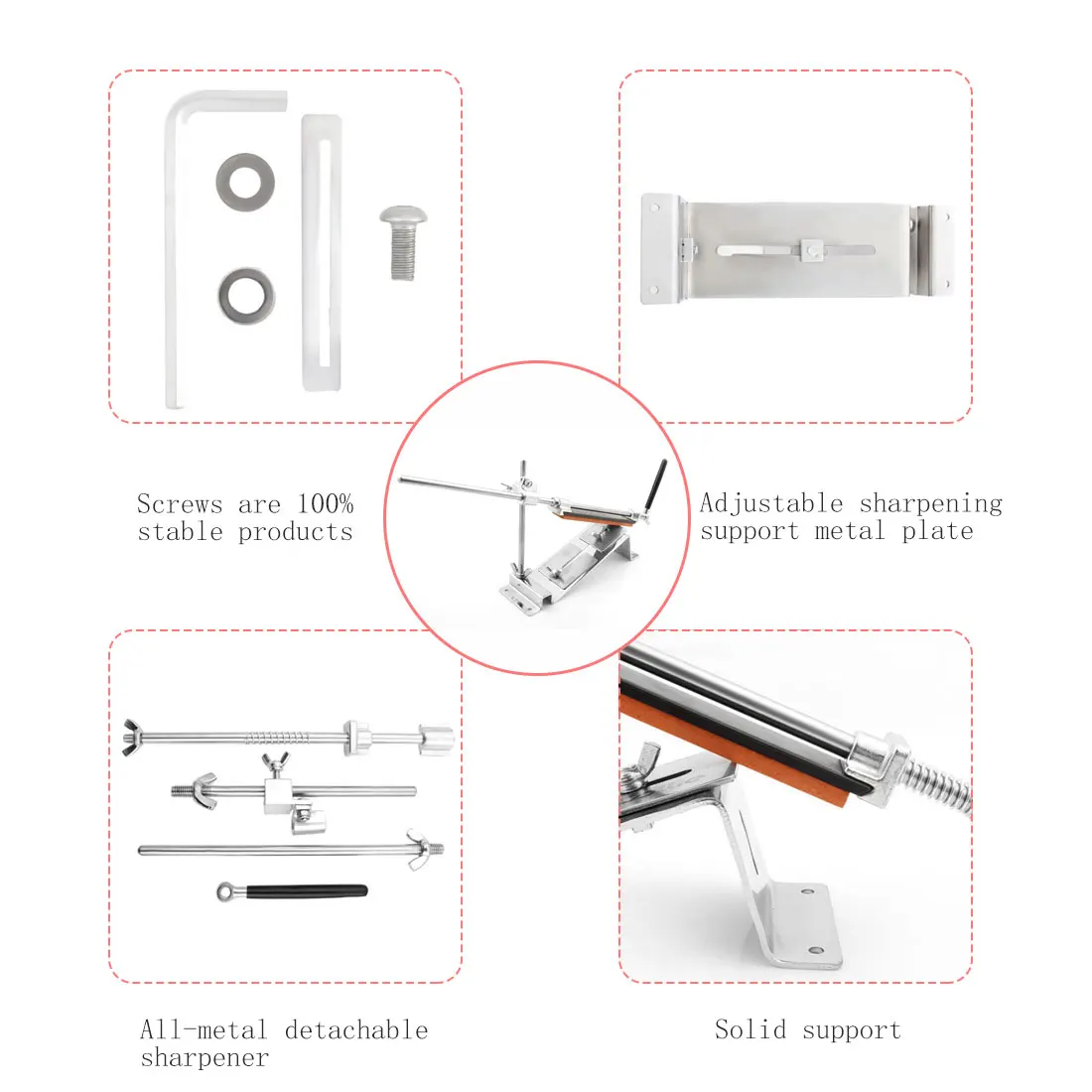 Screws are 100% stable products

Adjustable sharpening support metal plate

All-metal detachable sharpener

Solid support