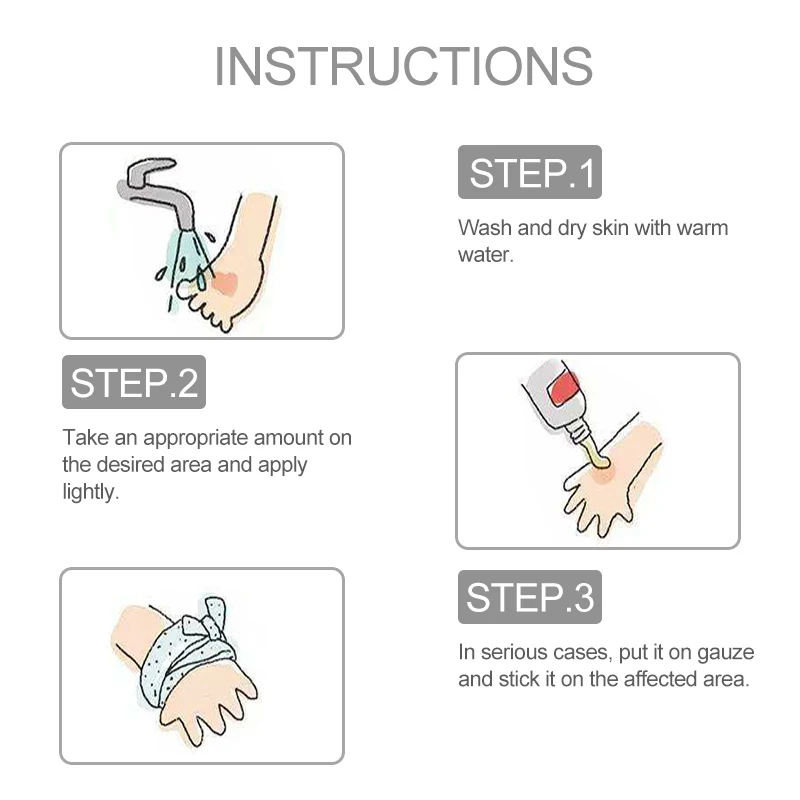 INSTRUCTIONS

STEP.1

Wash and dry skin with warm water.

STEP.2

Take an appropriate amount on the desired area and apply lightly.

STEP.3

In serious cases, put it on gauze and stick it on the affected area.