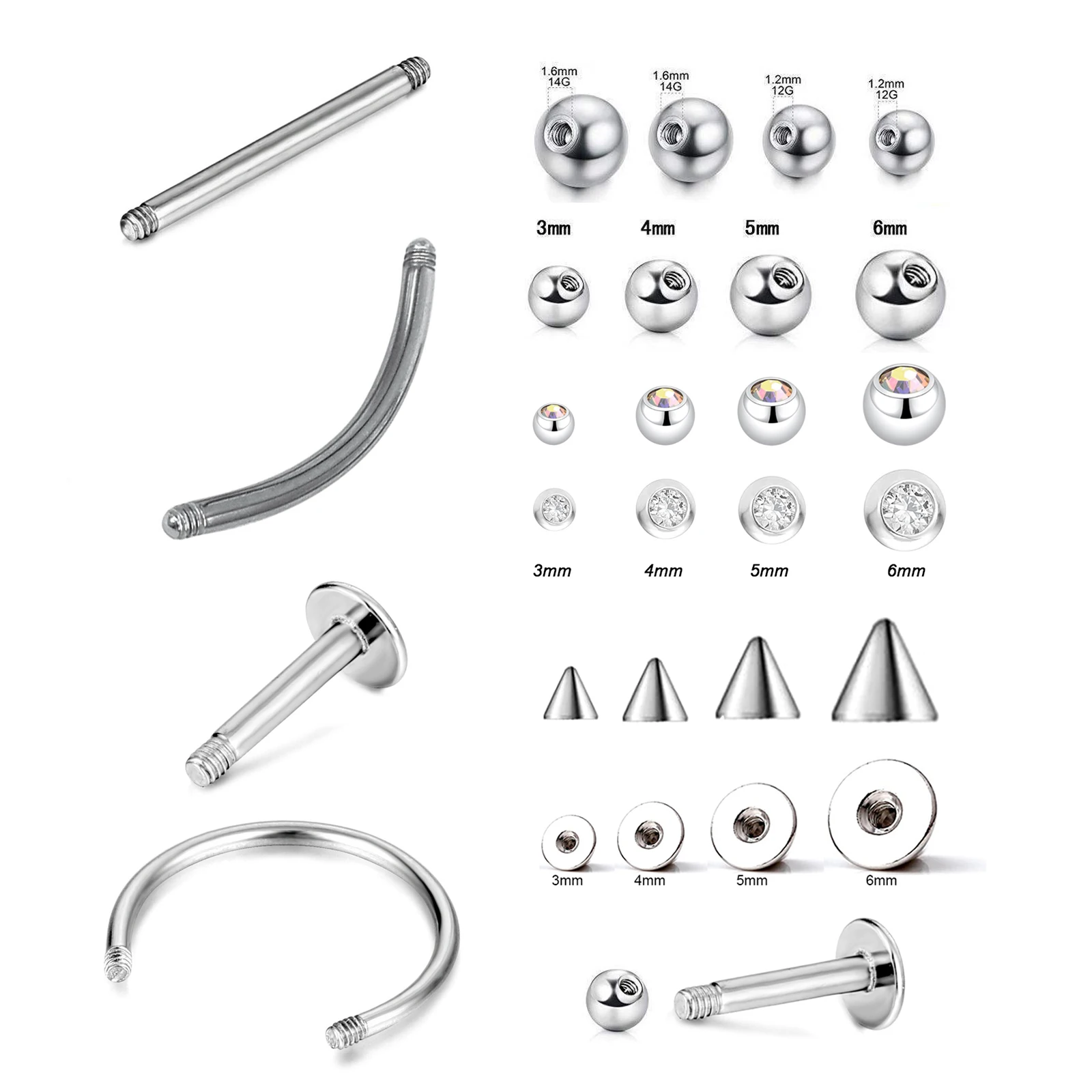 1.6mm
14G

1.6mm
14G

1.2mm
12G

1.2mm
12G

3mm 4mm 5mm 6mm

3mm 4mm 5mm 6mm

3mm 4mm 5mm 6mm