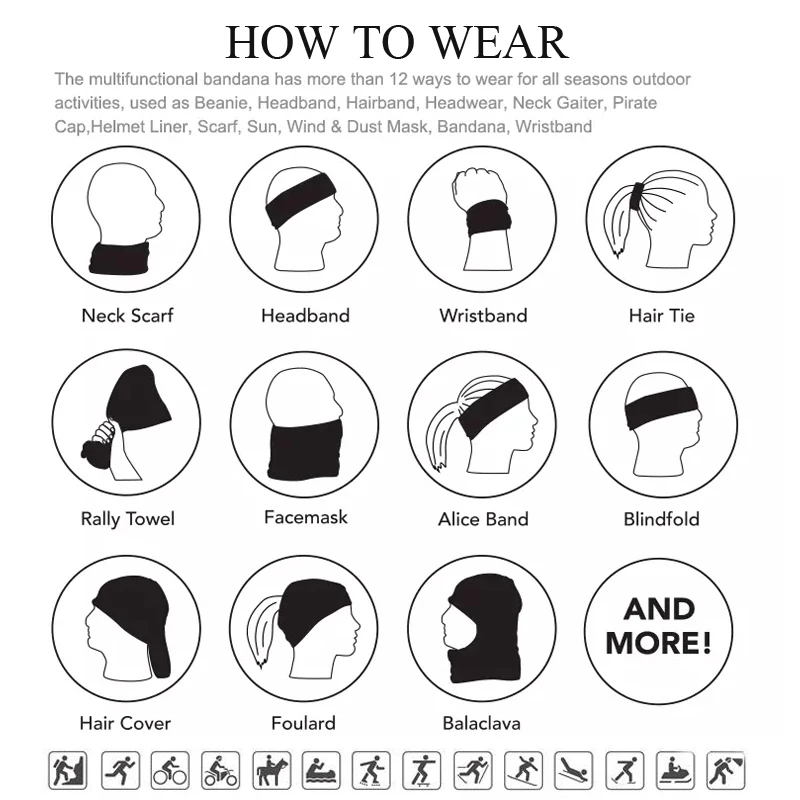 HOW TO WEAR

The multifunctional bandana has more than 12 ways to wear for all seasons outdoor activities, used as Beanie, Headband, Hairband, Headwear, Neck Gaiter, Pirate Cap,Helmet Liner, Scarf, Sun, Wind & Dust Mask, Bandana, Wristband

Neck Scarf

Headband

Wristband

Hair Tie

Rally Towel

Facemask

Alice Band

Blindfold

Hair Cover

Foulard

Balaclava

AND MORE!