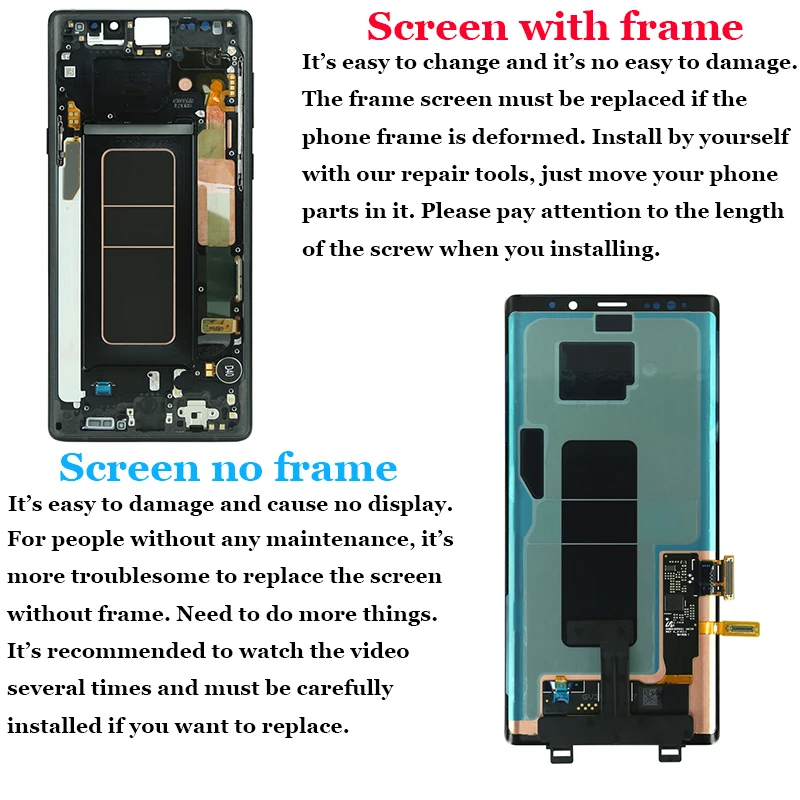 Screen with frame
It's easy to change and it's no easy to damage. The frame screen must be replaced if the phone frame is deformed. Install by yourself with our repair tools, just move your phone parts in it. Please pay attention to the length of the screw when you installing.

Screen no frame
It's easy to damage and cause no display. For people without any maintenance, it's more troublesome to replace the screen without frame. Need to do more things. It's recommended to watch the video several times and must be carefully installed if you want to replace.