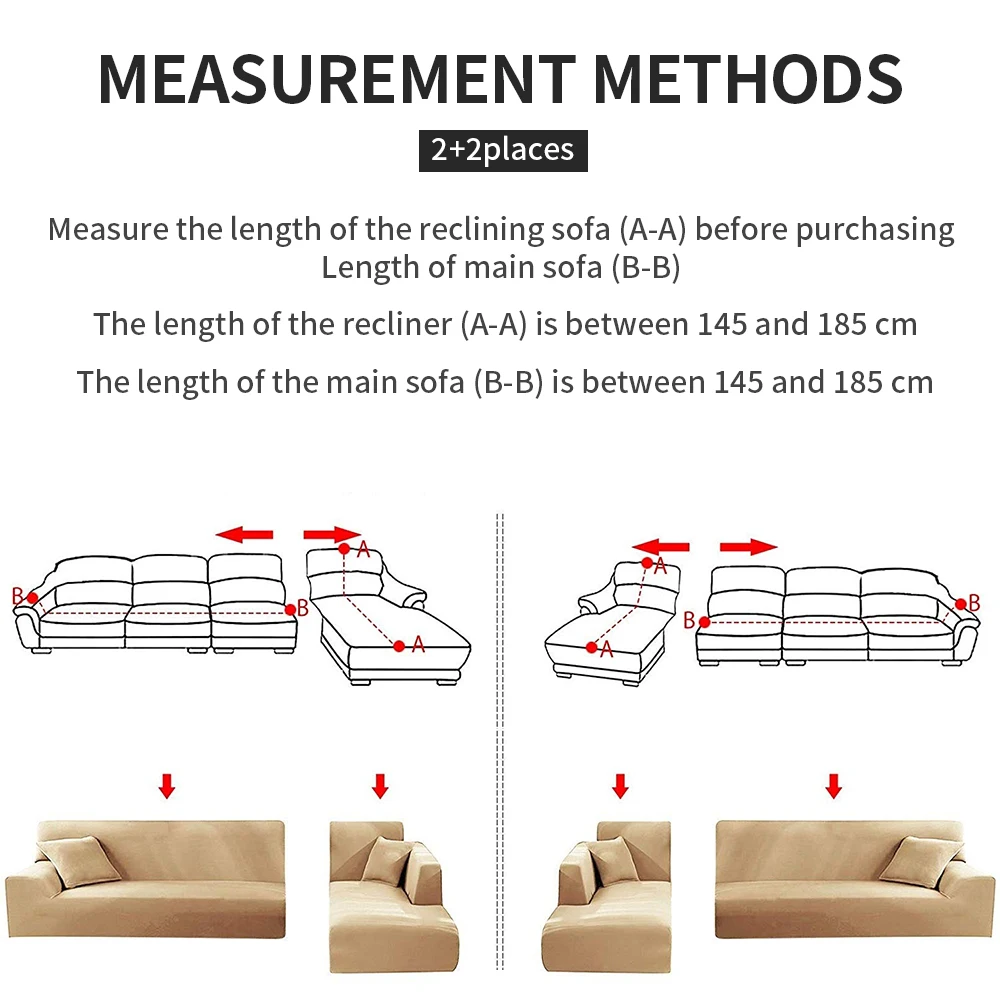 MEASUREMENT METHODS

2+2places

Measure the length of the reclining sofa (A-A) before purchasing
Length of main sofa (B-B)

The length of the recliner (A-A) is between 145 and 185 cm

The length of the main sofa (B-B) is between 145 and 185 cm

B B A A

A A B B