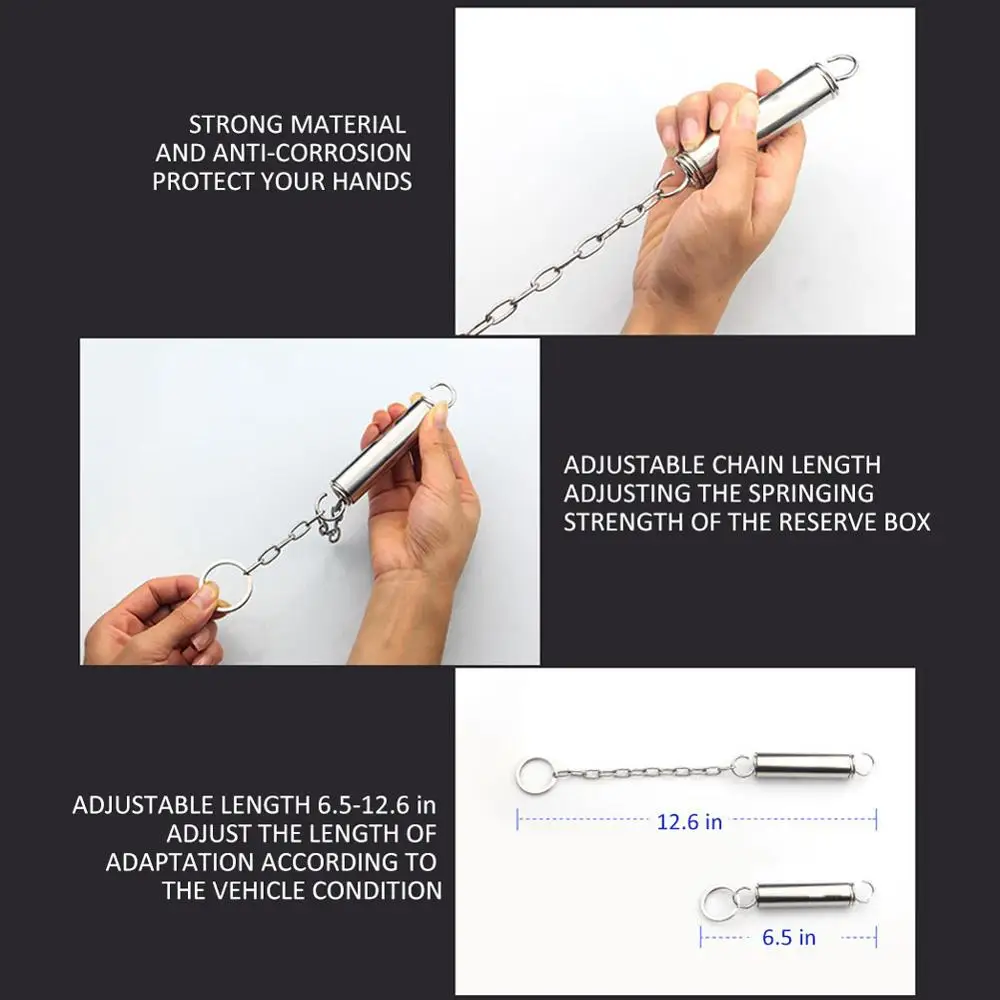 STRONG MATERIAL
AND ANTI-CORROSION
PROTECT YOUR HANDS

ADJUSTABLE CHAIN LENGTH
ADJUSTING THE SPRINGING
STRENGTH OF THE RESERVE BOX

ADJUSTABLE LENGTH 6.5-12.6 in
ADJUST THE LENGTH OF
ADAPTATION ACCORDING TO
THE VEHICLE CONDITION

12.6 in

6.5 in